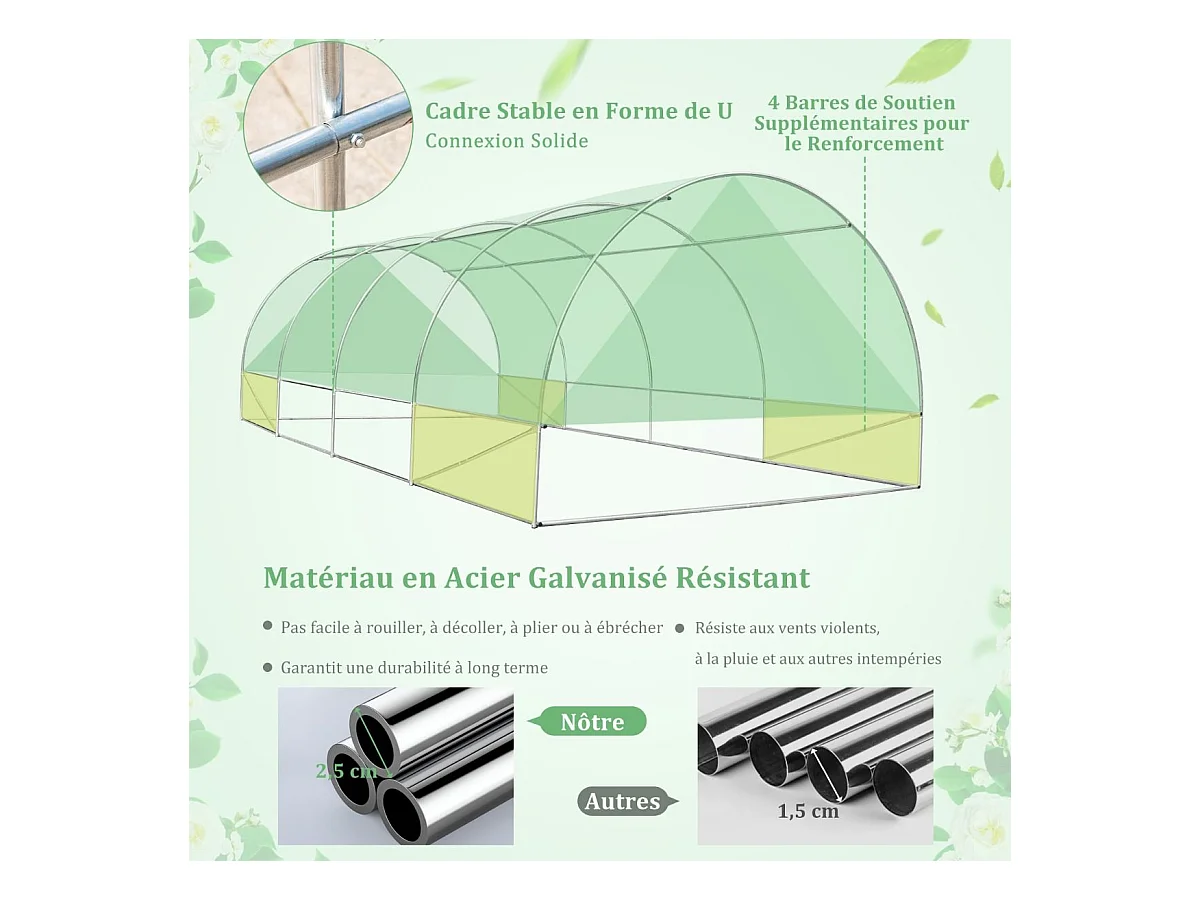 Cadre Stable en Forme de U
Connexion Solide

4 Barres de Soutien Supplémentaires pour le Renforcement

Matériau en Acier Galvanisé Résistant

Pas facile à rouiller, à décoller, à plier ou à ébrécher

Garantit une durabilité à long terme

Résiste aux vents violents, à la pluie et aux autres intempéries

2,5 cm

Nôtre

Autres

1,5 cm