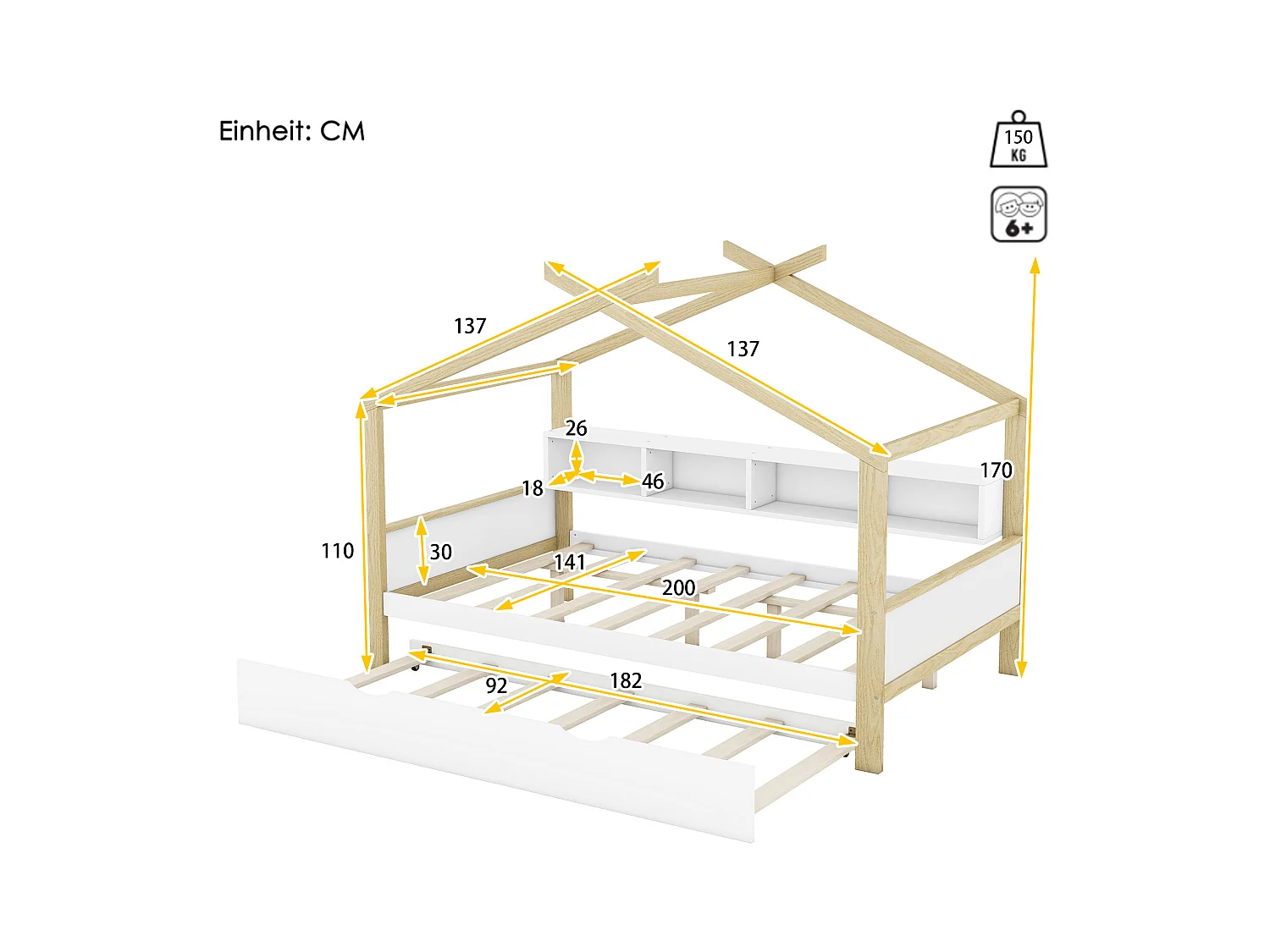 Einheit: CM

150 KG

6+

137

137

26

18

46

170

110

30

141

200

92

182