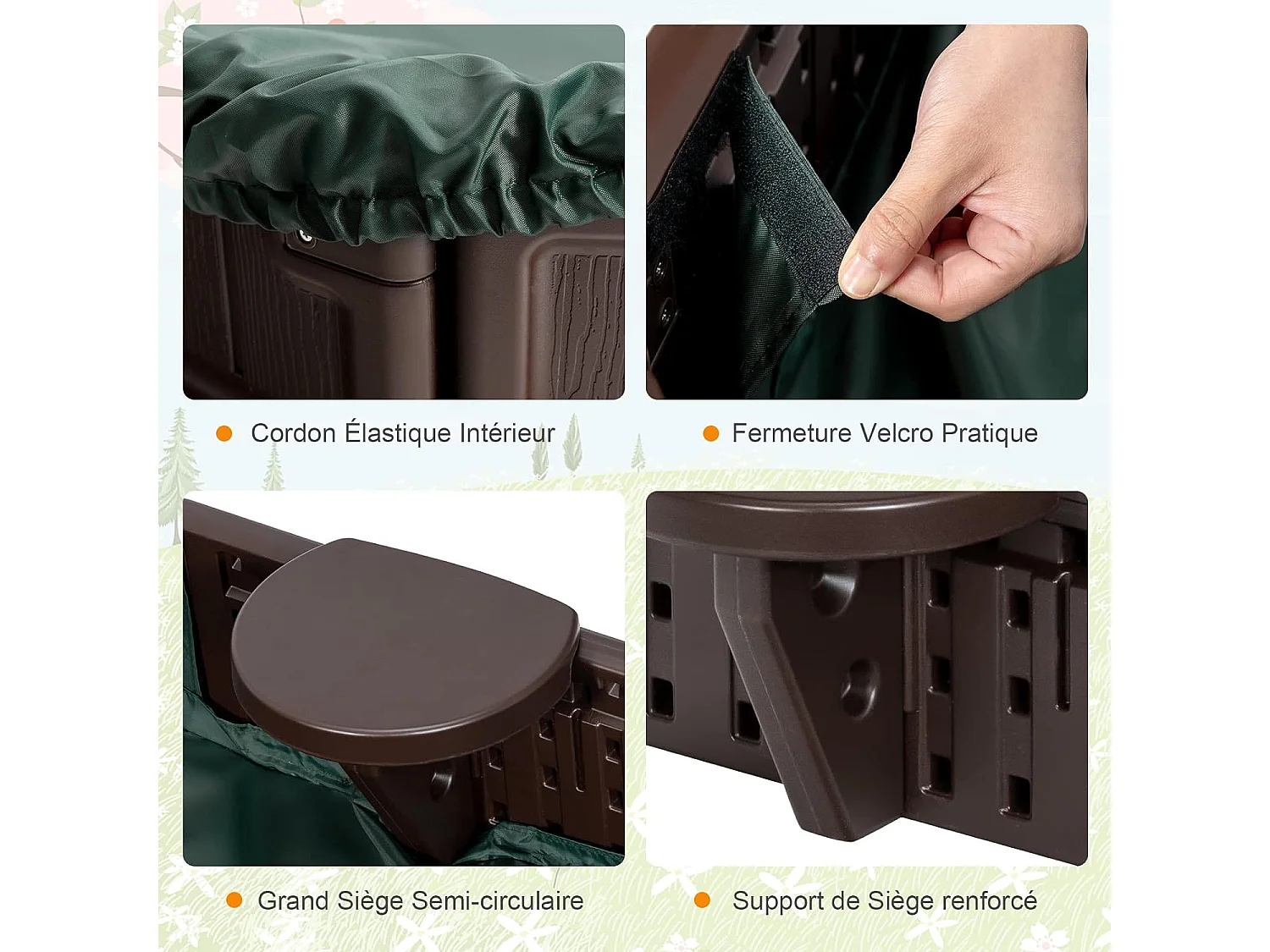 Cordon Élastique Intérieur

Fermeture Velcro Pratique

Grand Siège Semi-circulaire

Support de Siège renforcé