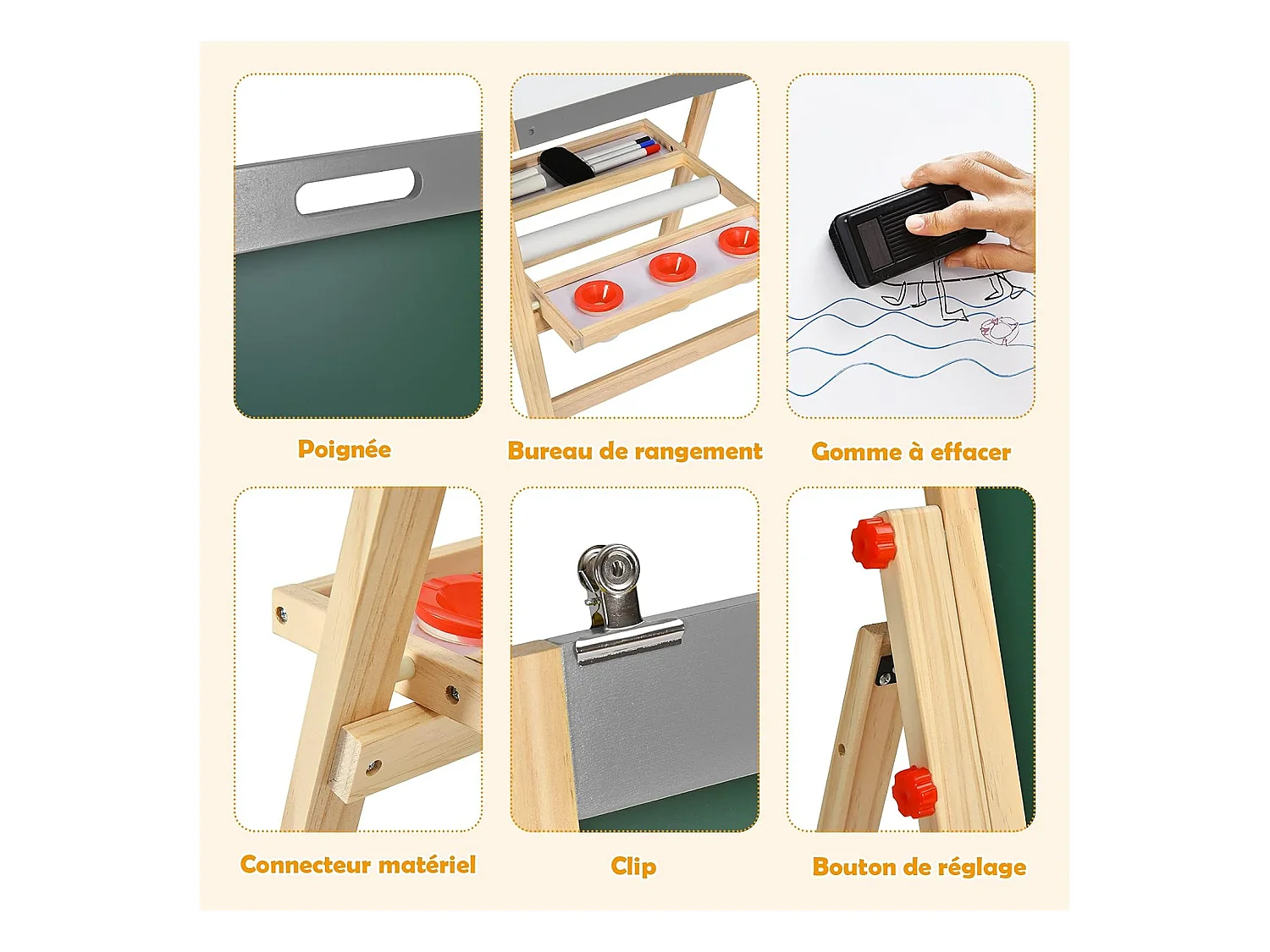 Poignée

Bureau de rangement

Gomme à effacer

Connecteur matériel

Clip

Bouton de réglage