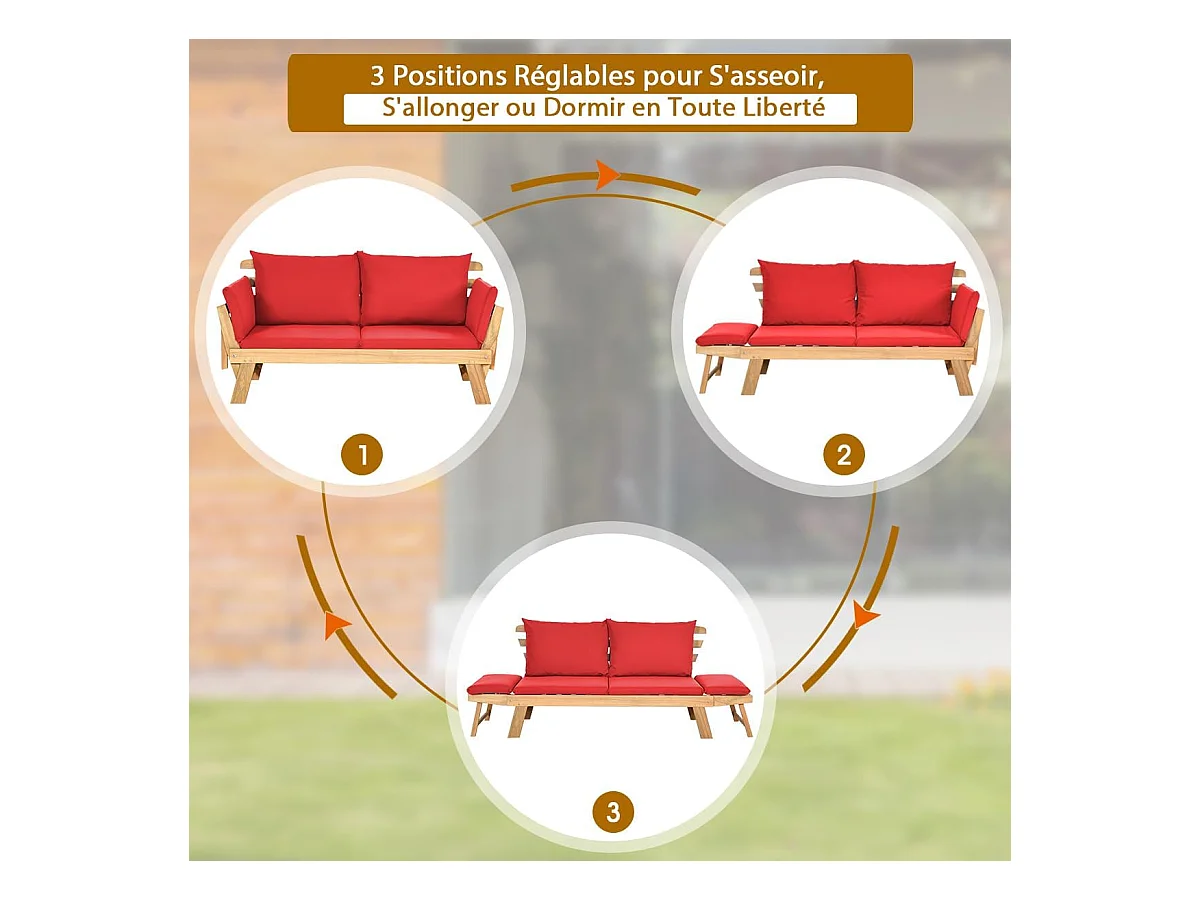 3 Positions Réglables pour S'asseoir,
S'allonger ou Dormir en Toute Liberté

1

2

3