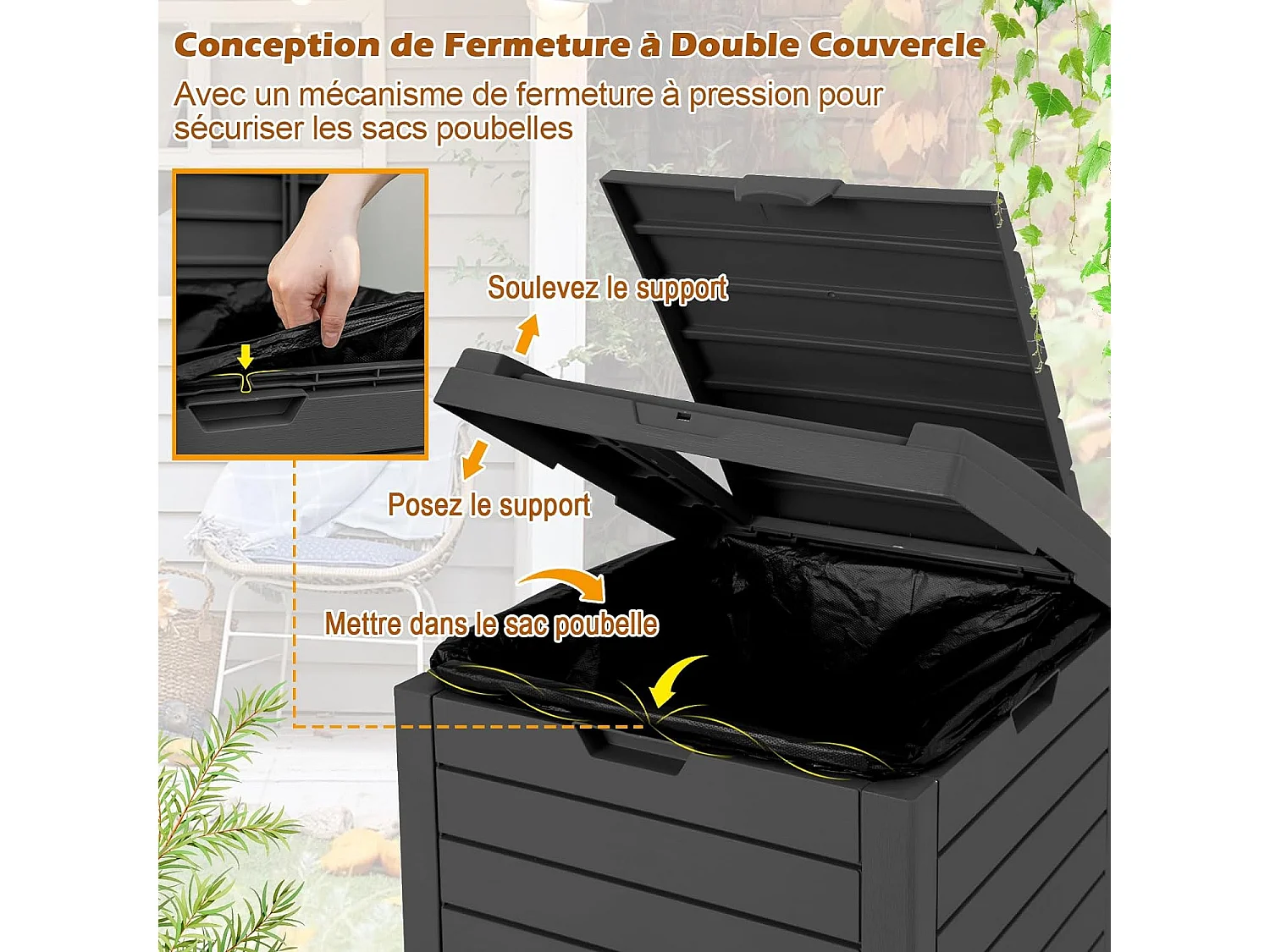 Conception de Fermeture à Double Couvercle

Avec un mécanisme de fermeture à pression pour sécuriser les sacs poubelles

Soulevez le support

Posez le support

Mettre dans le sac poubelle