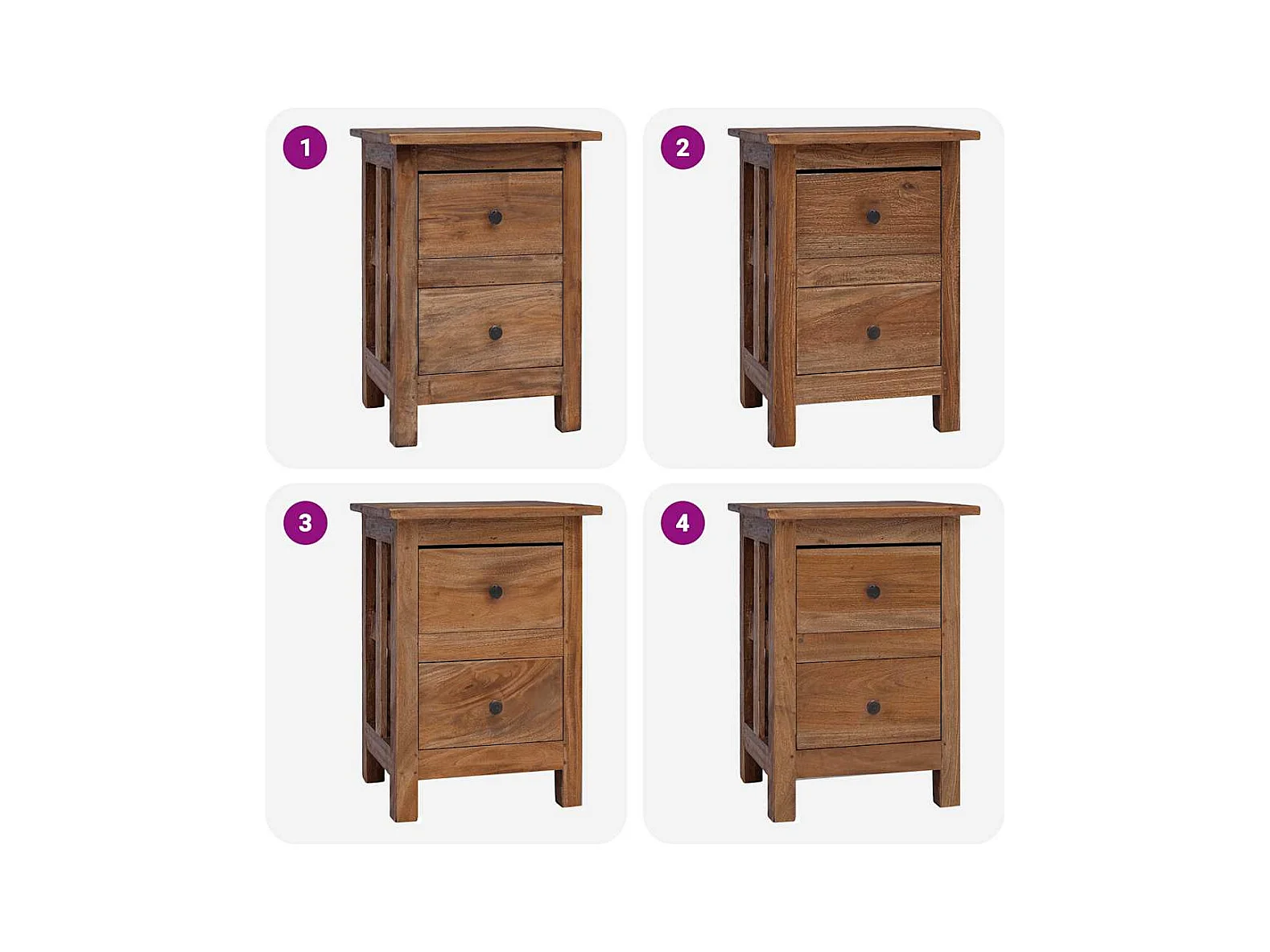 1

2

3

4