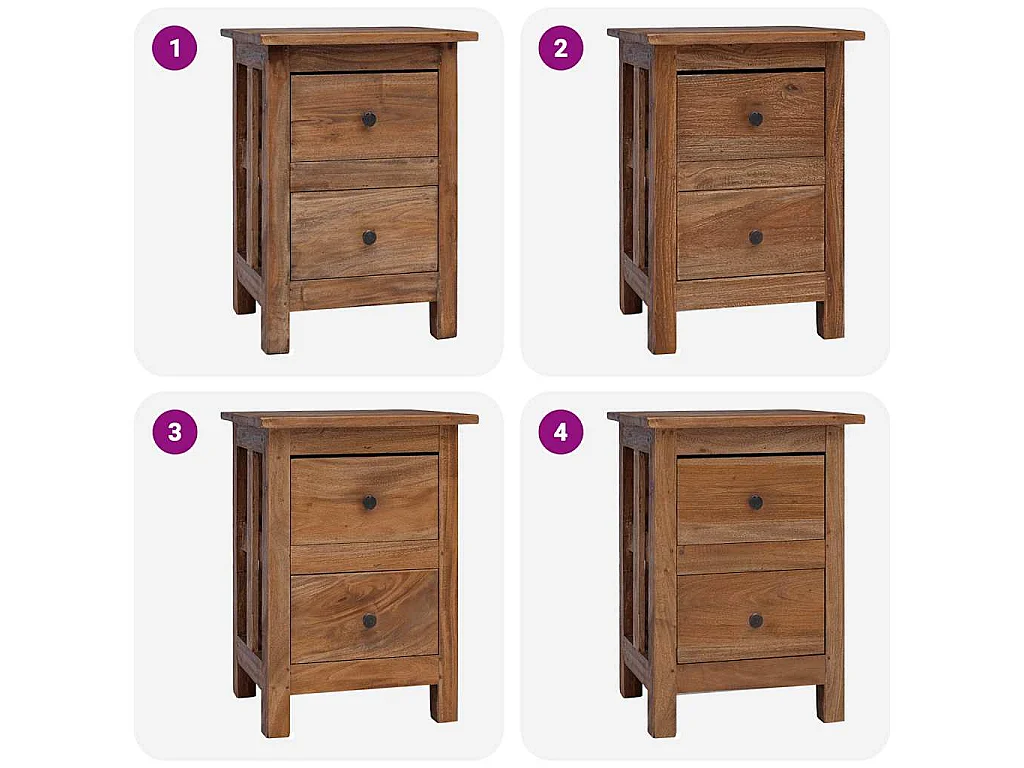 1
2
3
4