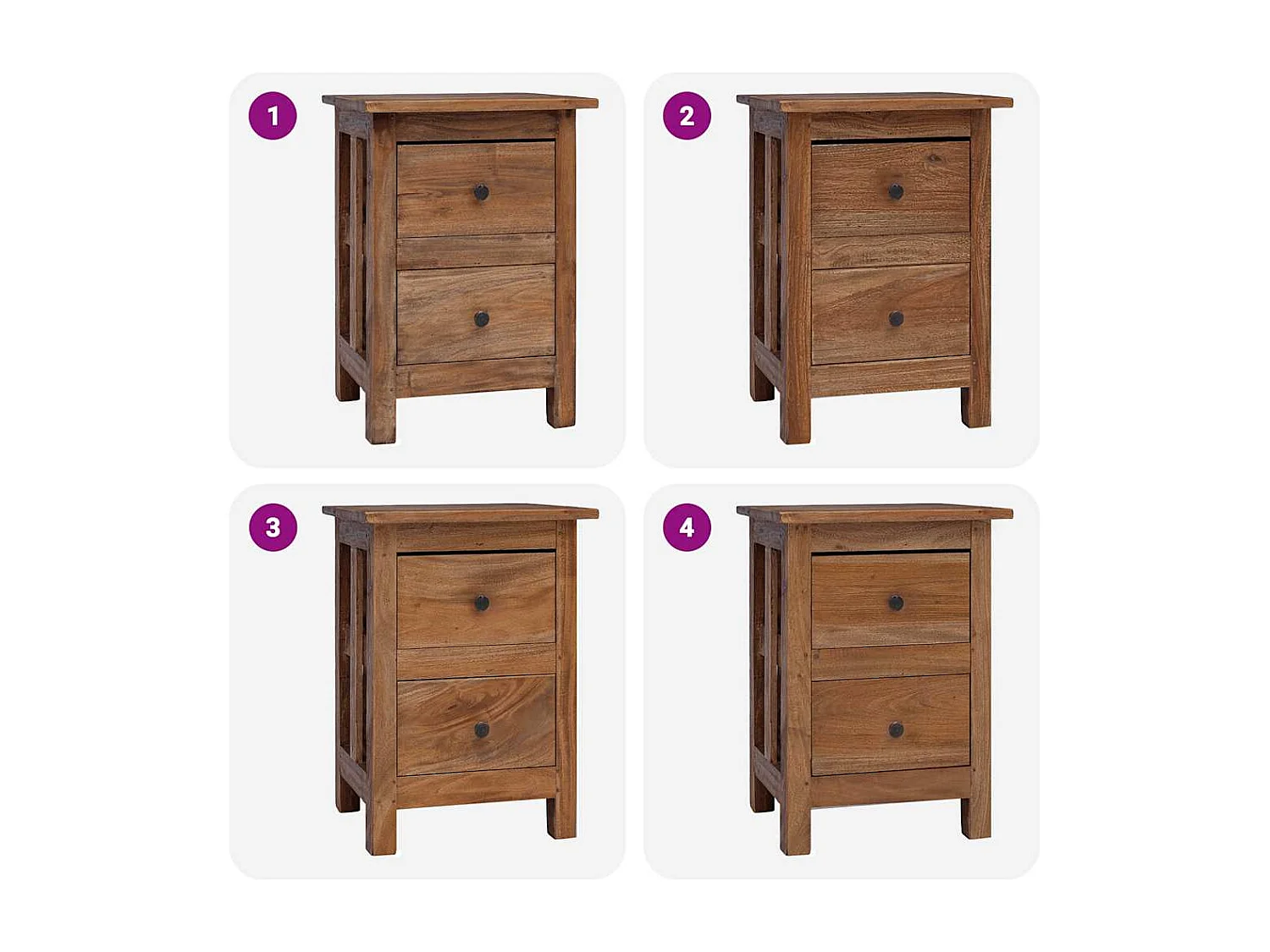 1

2

3

4