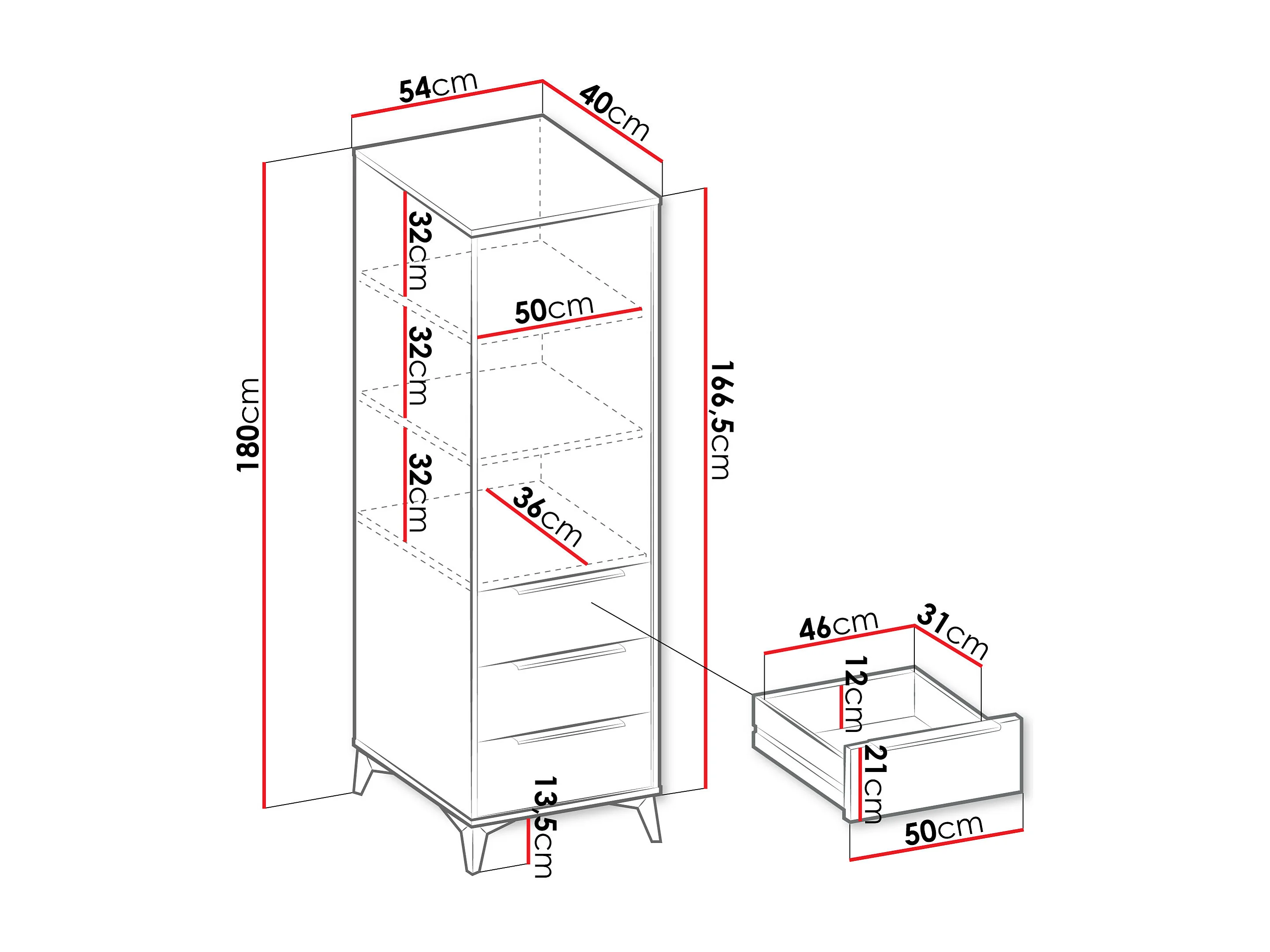 54cm
40cm
180cm
32cm
32cm
32cm
50cm
36cm
166,5cm
13,5cm
46cm
31cm
12cm
21cm
50cm