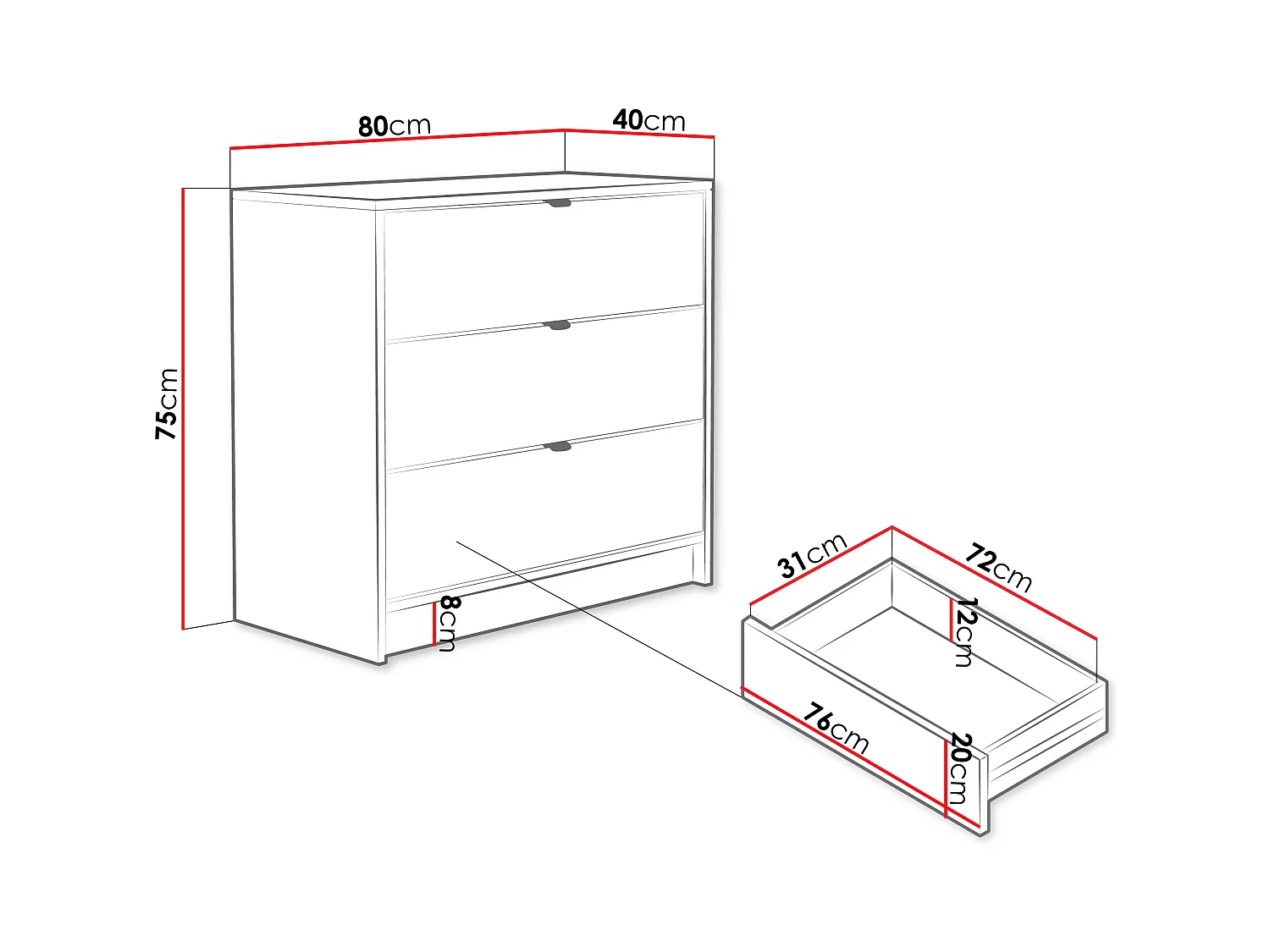 80cm
40cm
75cm
8cm
31cm
72cm
12cm
76cm
20cm