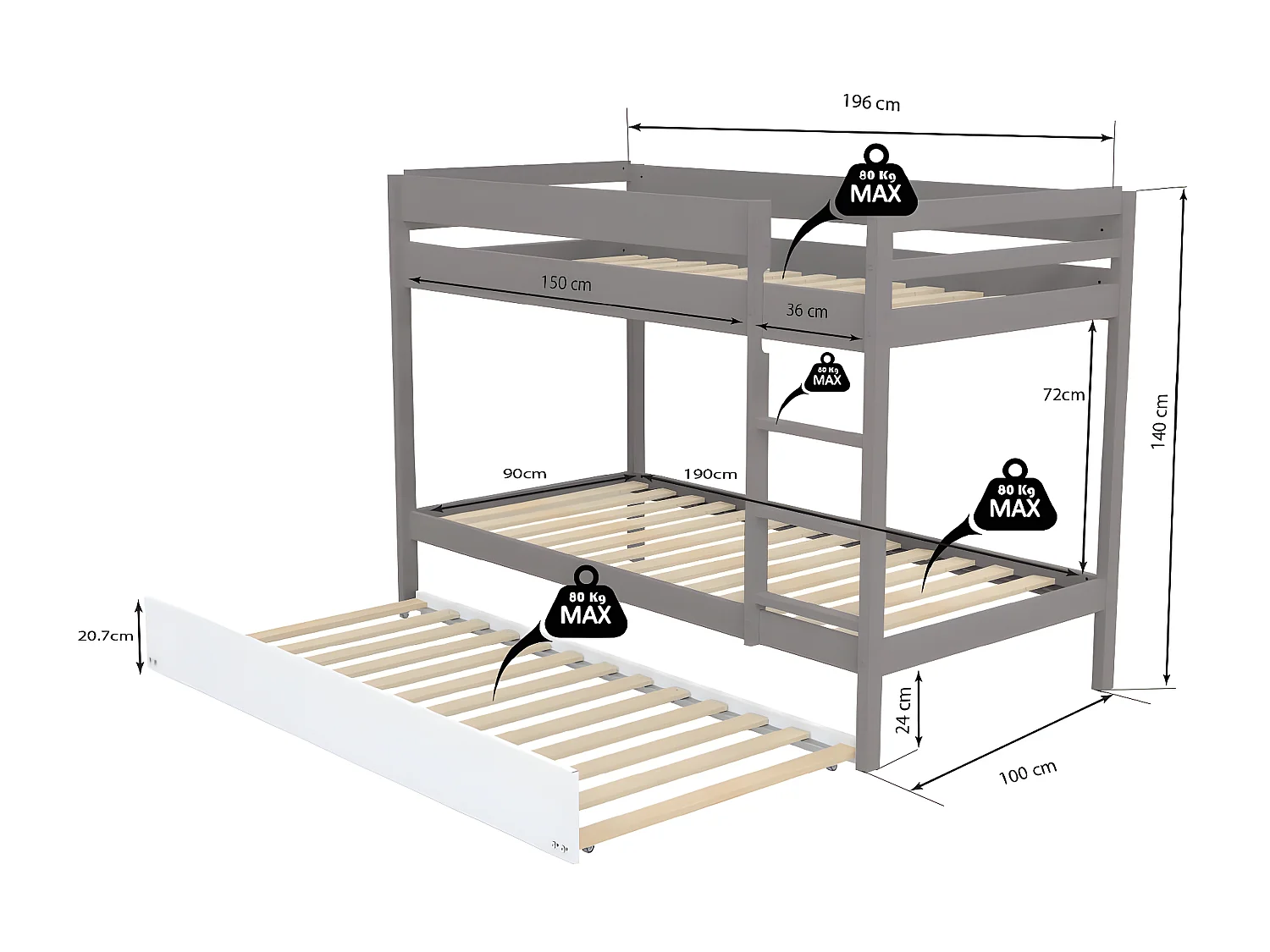 196 cm

80 Kg
MAX

150 cm

36 cm

80 Kg
MAX

72cm

140 cm

90cm

190cm

80 Kg
MAX

80 Kg
MAX

20.7cm

24 cm

100 cm