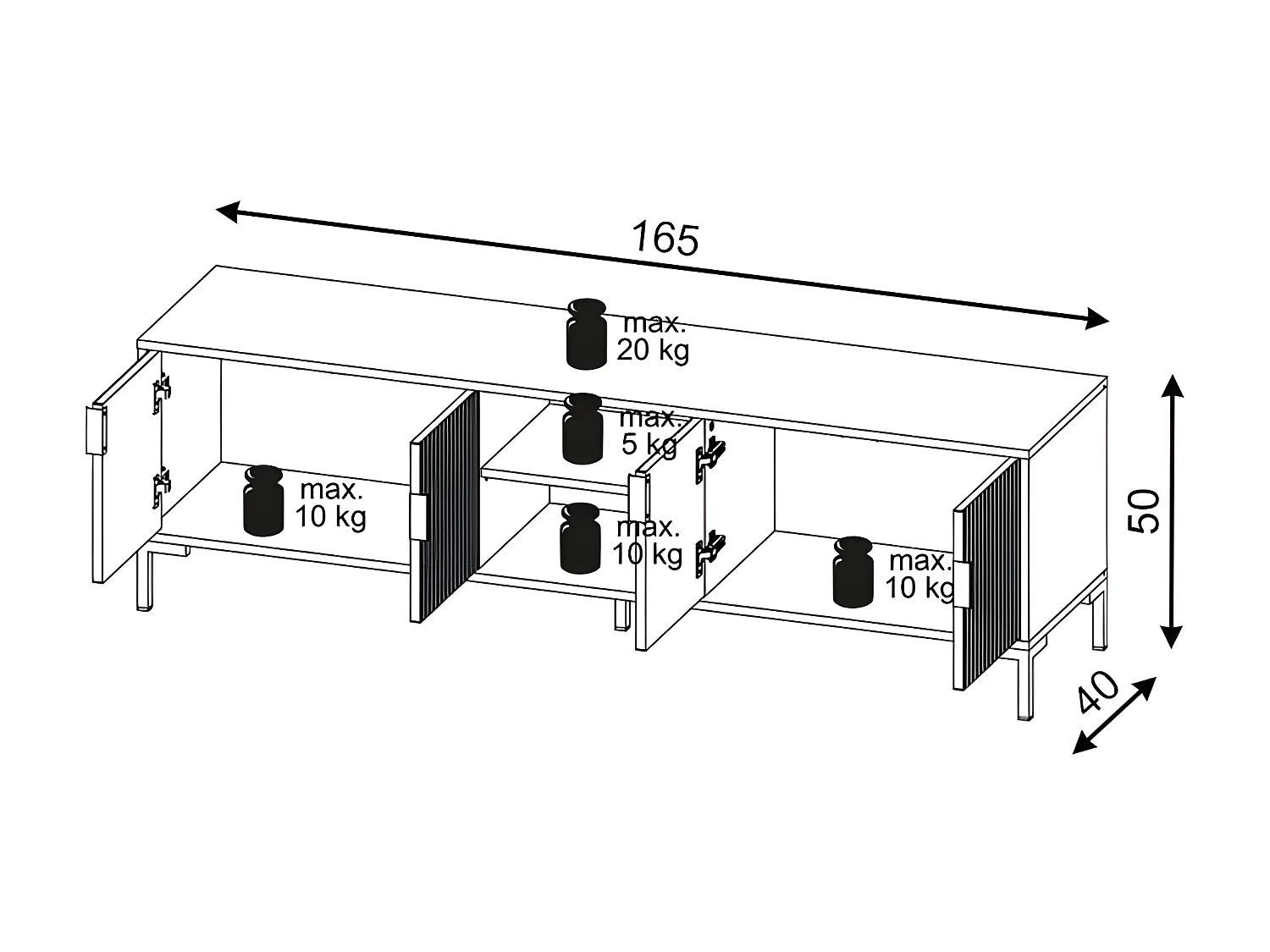 165

max.
20 kg

max.
5 kg

max.
10 kg

max.
10 kg

max.
10 kg

50

40