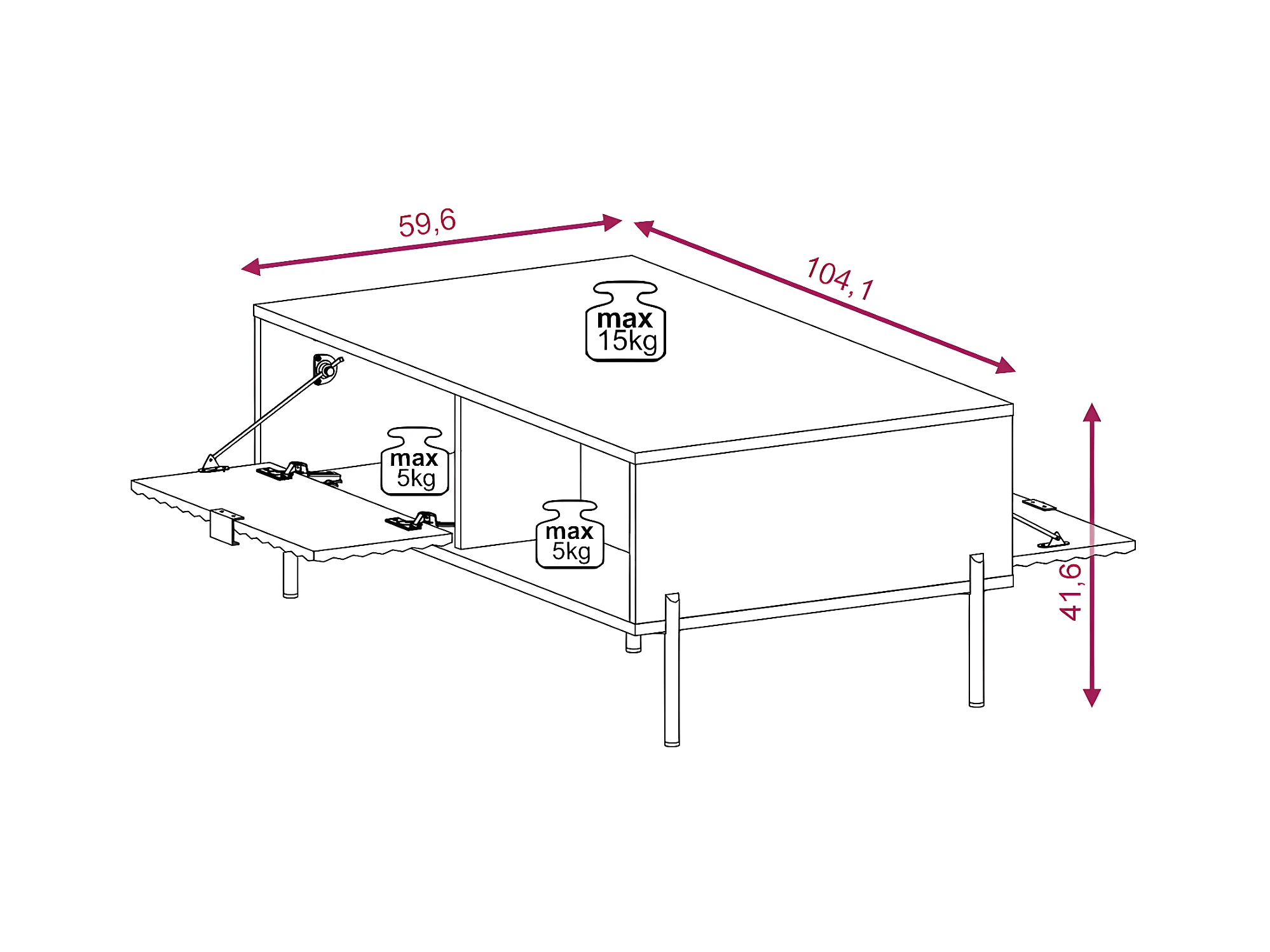 59,6

104,1

max
15kg

max
5kg

max
5kg

41,6