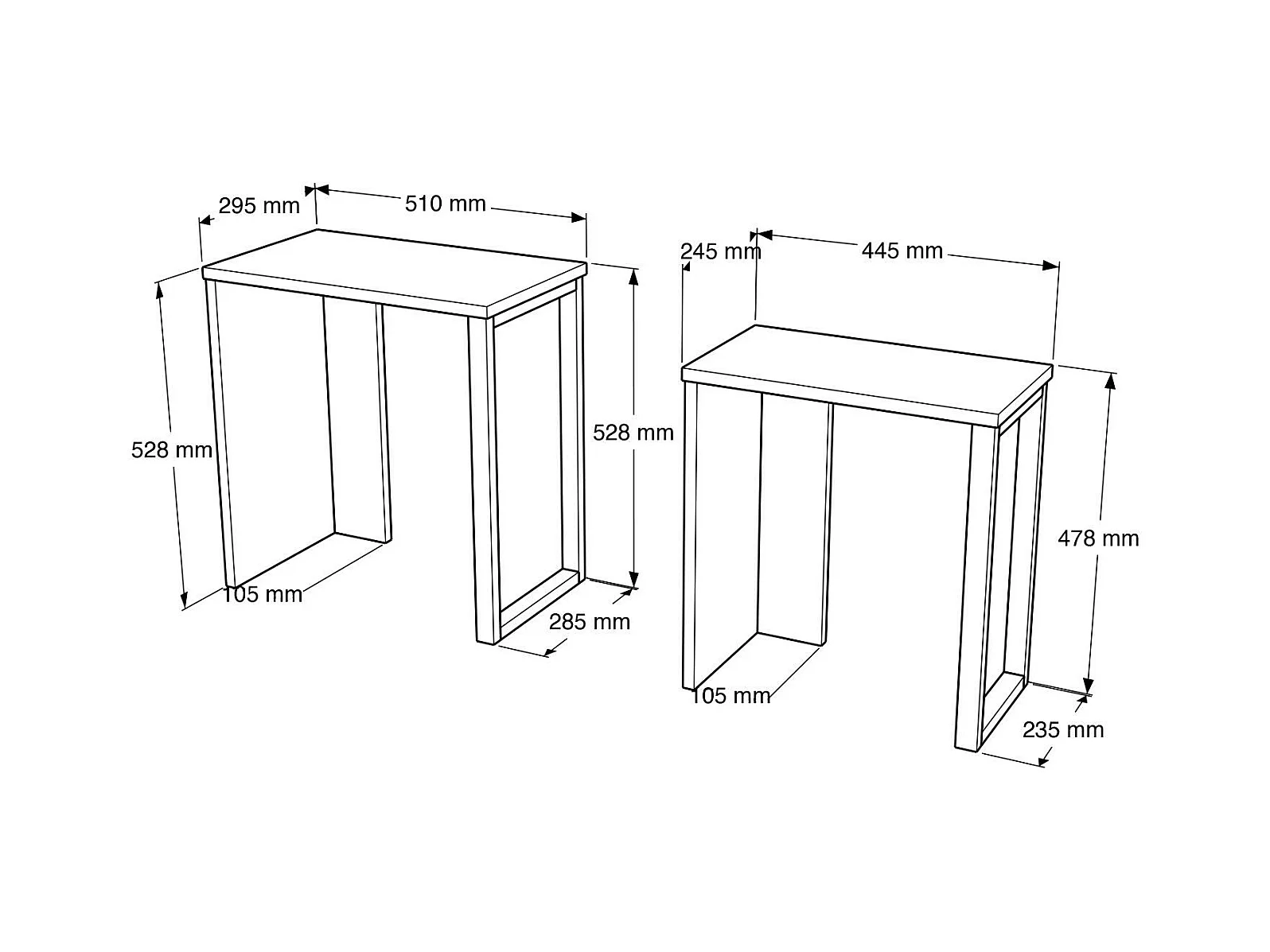 295 mm
510 mm
528 mm
528 mm
105 mm
285 mm

245 mm
445 mm
478 mm
105 mm
235 mm