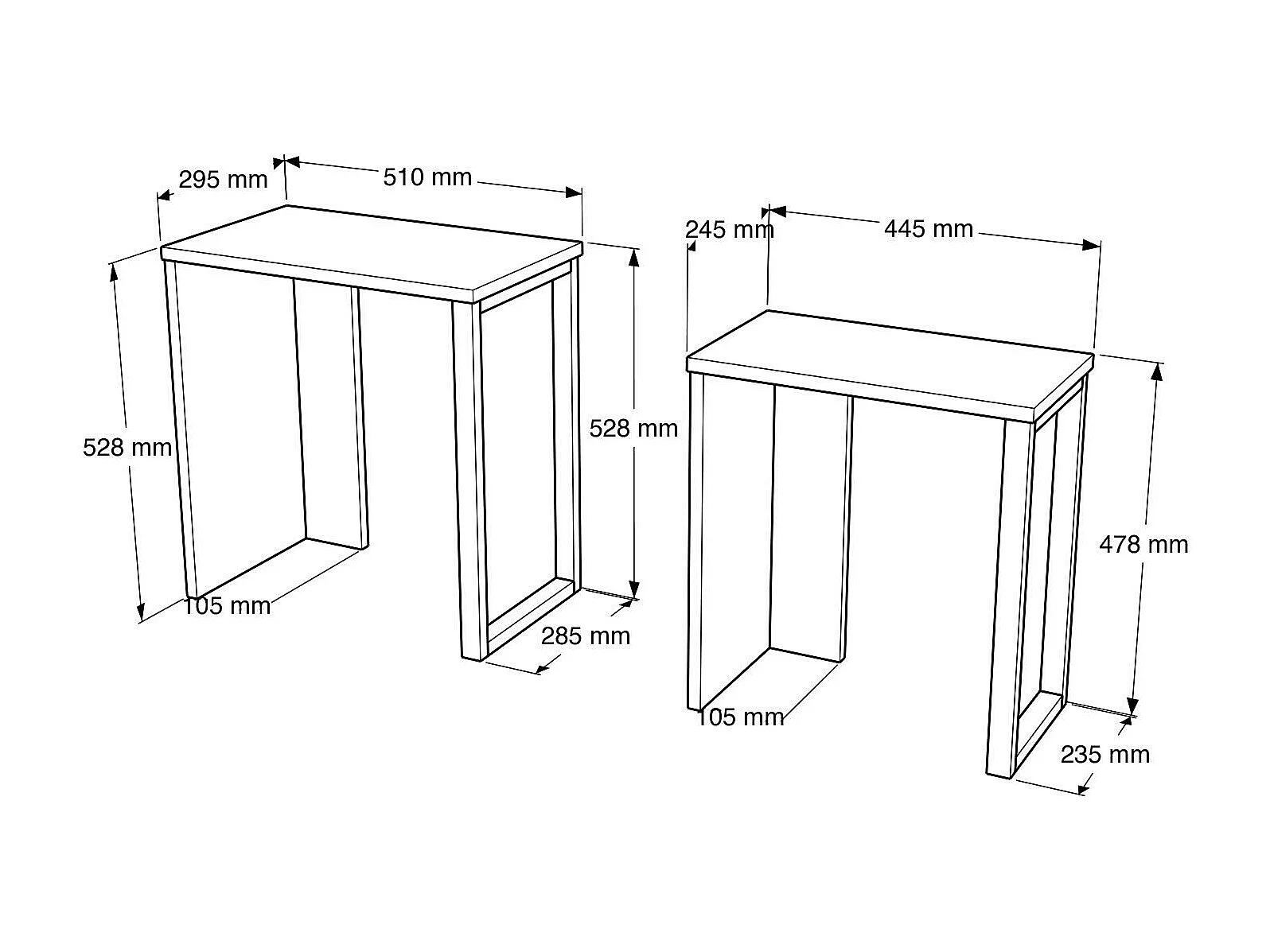 295 mm
510 mm
528 mm
528 mm
105 mm
285 mm
245 mm
445 mm
478 mm
105 mm
235 mm