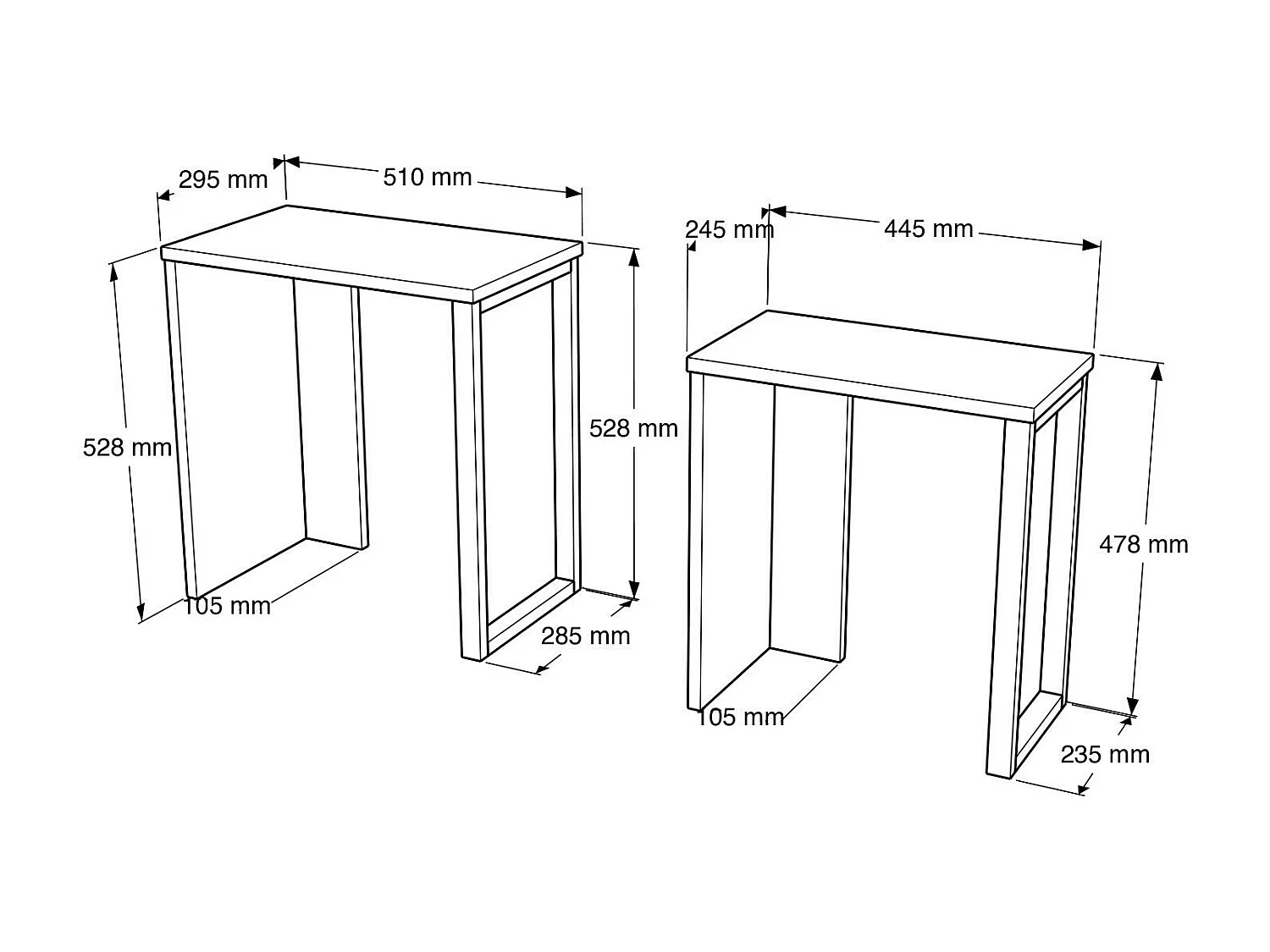 295 mm
510 mm
528 mm
528 mm
105 mm
285 mm
245 mm
445 mm
478 mm
105 mm
235 mm