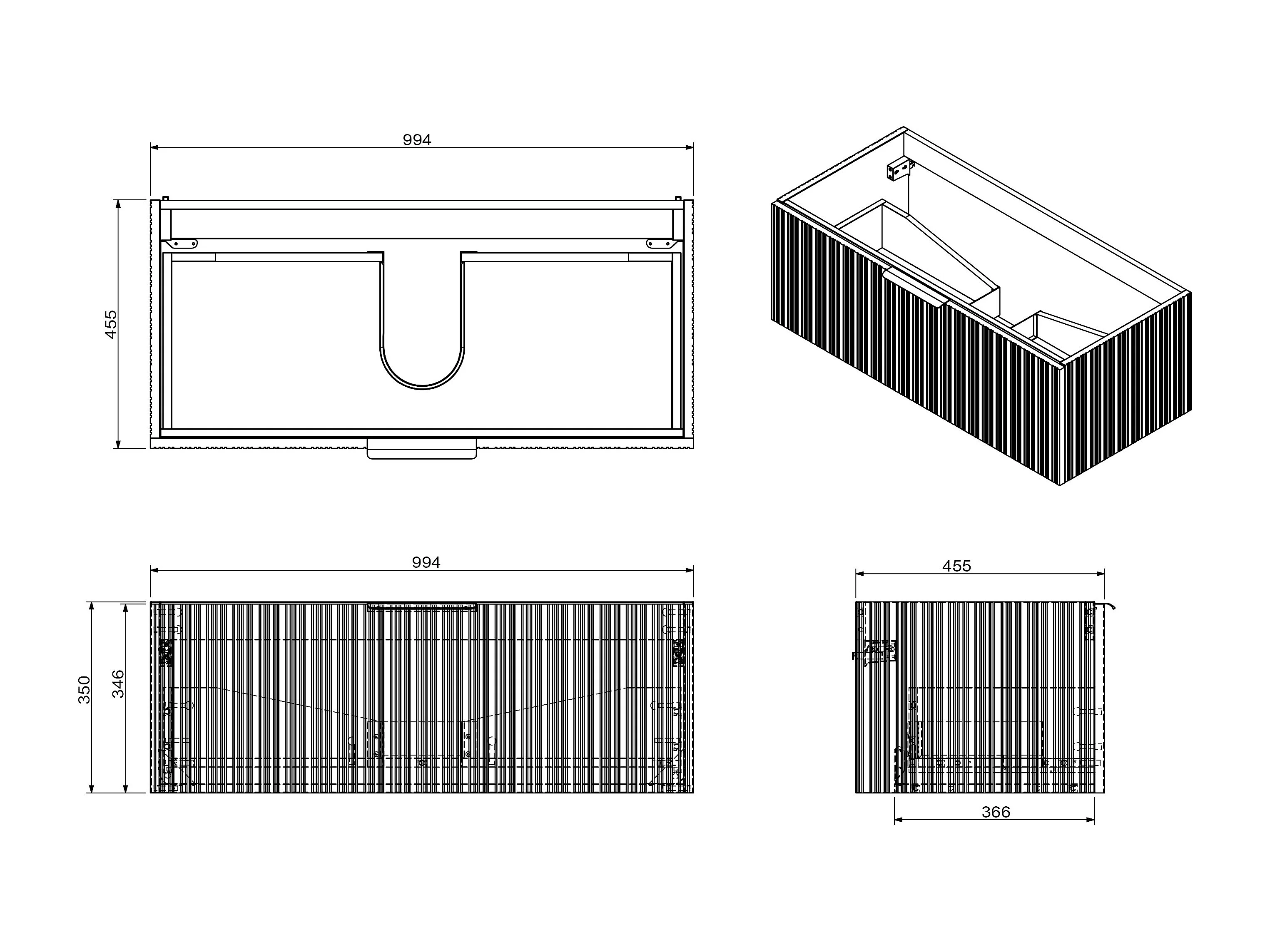 994

455

994

350

346

455

366