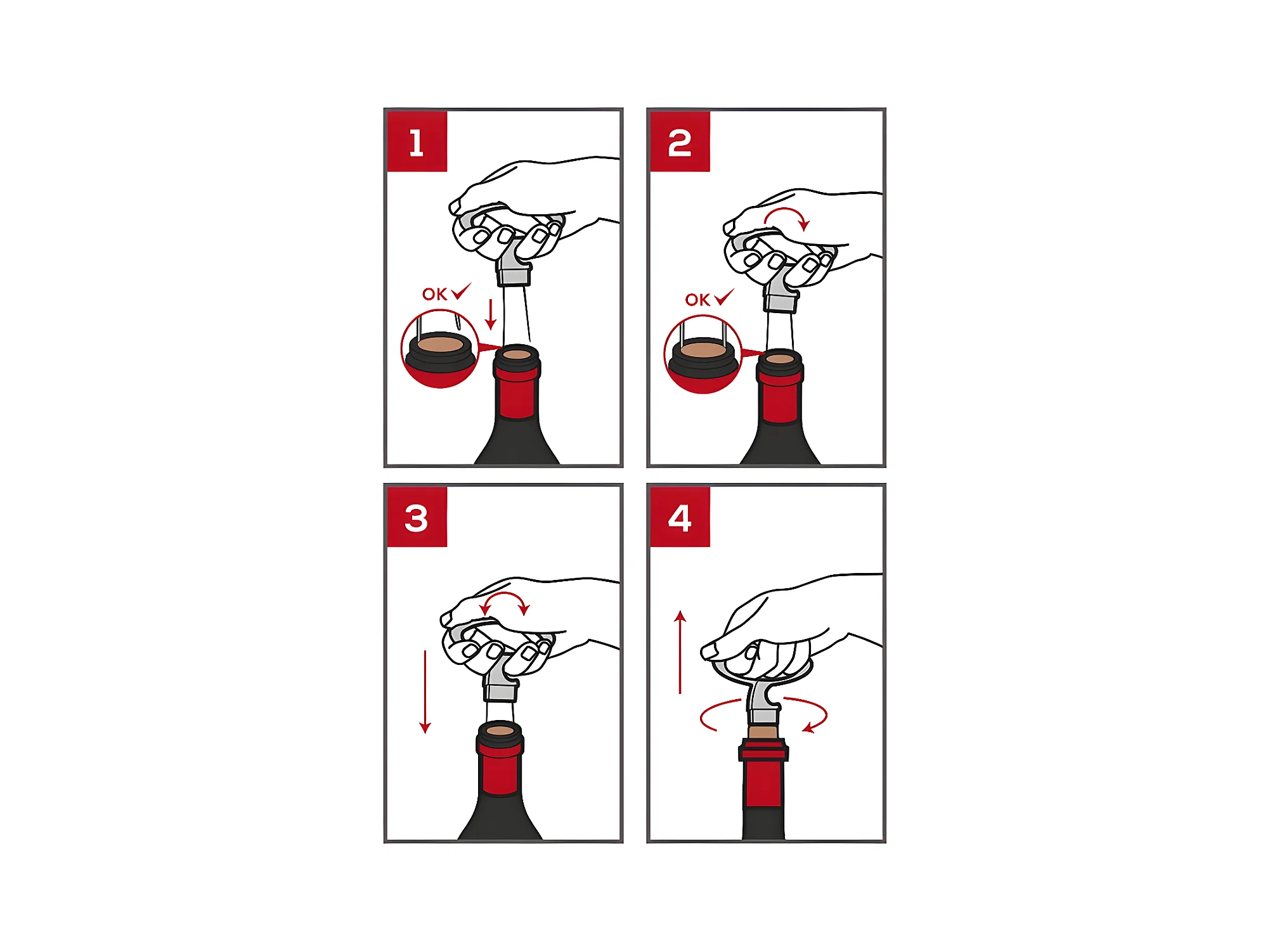 1

OK ✓

2

OK ✓

3

4