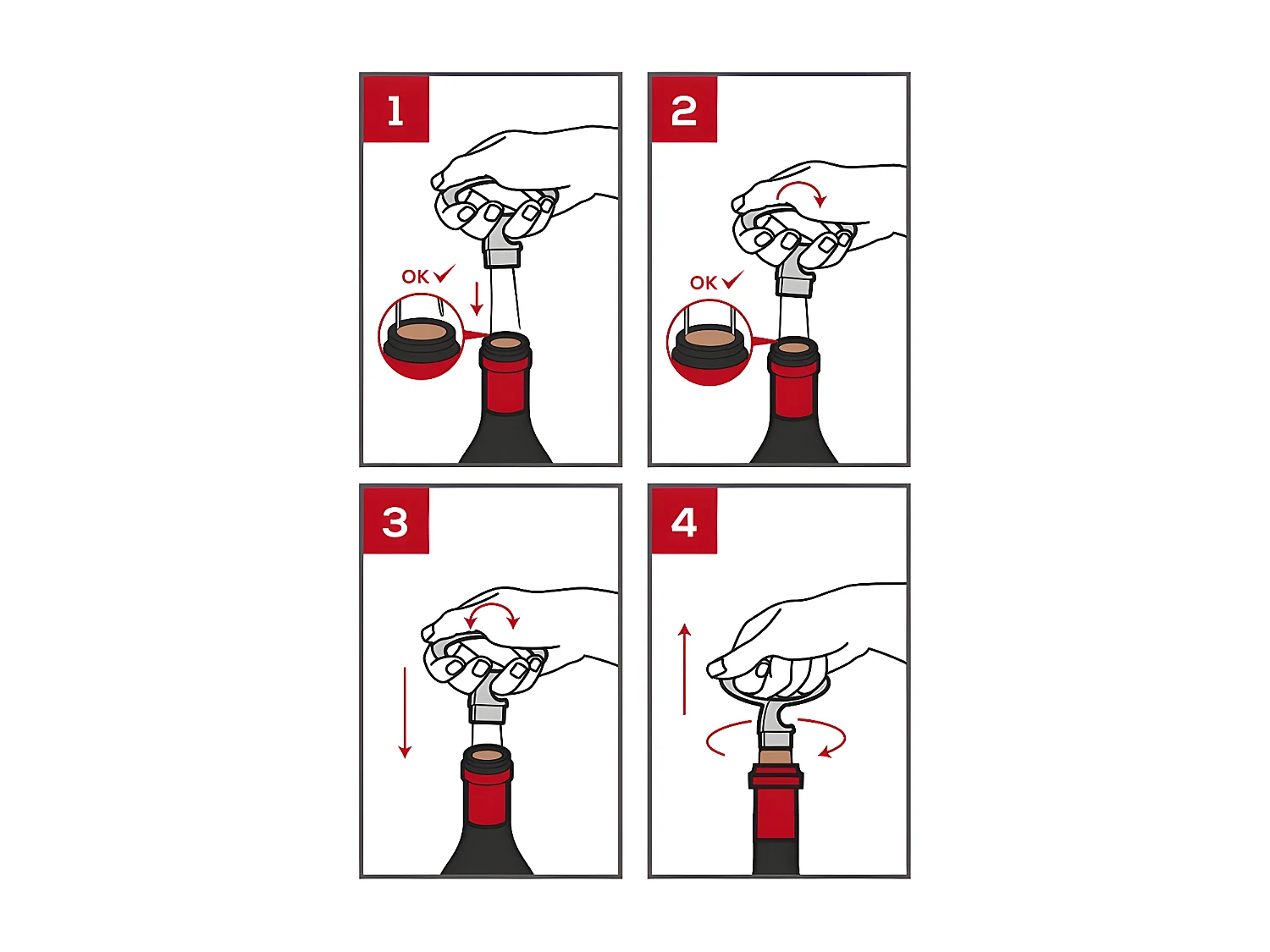 1

OK ✓

2

OK ✓

3

4