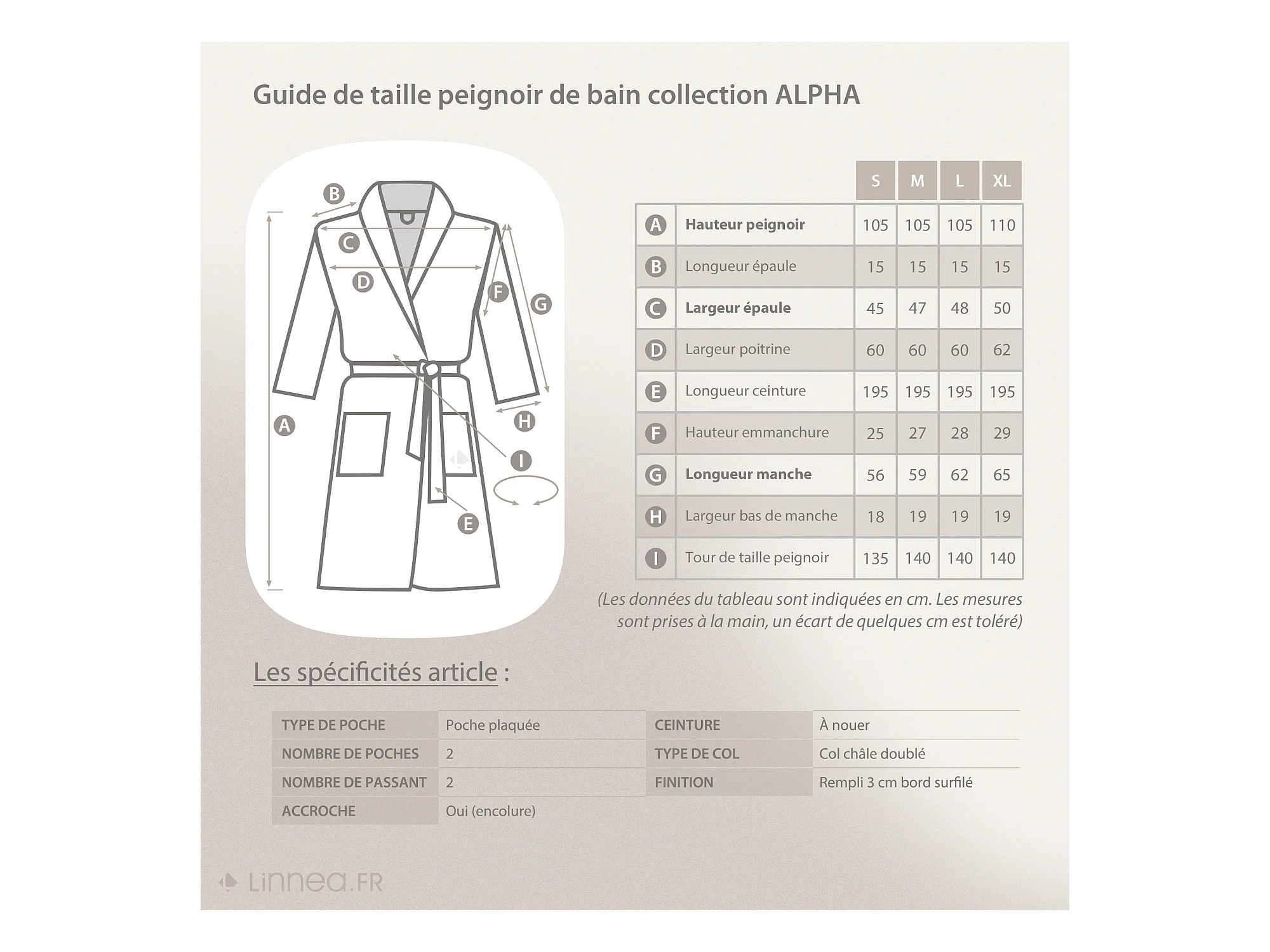 Guide de taille peignoir de bain collection ALPHA

B
C
D
F
G
A
H
I
E

| | | S | M | L | XL |
|---|---|---|---|---|---|
| A | Hauteur peignoir | 105 | 105 | 105 | 110 |
| B | Longueur épaule | 15 | 15 | 15 | 15 |
| C | Largeur épaule | 45 | 47 | 48 | 50 |
| D | Largeur poitrine | 60 | 60 | 60 | 62 |
| E | Longueur ceinture | 195 | 195 | 195 | 195 |
| F | Hauteur emmanchure | 25 | 27 | 28 | 29 |
| G | Longueur manche | 56 | 59 | 62 | 65 |
| H | Largeur bas de manche | 18 | 19 | 19 | 19 |
| I | Tour de taille peignoir | 135 | 140 | 140 | 140 |

(Les données du tableau sont indiquées en cm. Les mesures sont prises à la main, un écart de quelques cm est toléré)

Les spécificités article :

| TYPE DE POCHE | Poche plaquée | CEINTURE | À nouer |
|---|---|---|---|
| NOMBRE DE POCHES | 2 | TYPE DE COL | Col châle doublé |
| NOMBRE DE PASSANT | 2 | FINITION | Rempli 3 cm bord surfilé |
| ACCROCHE | Oui (encolure) | | |

Linnea.FR