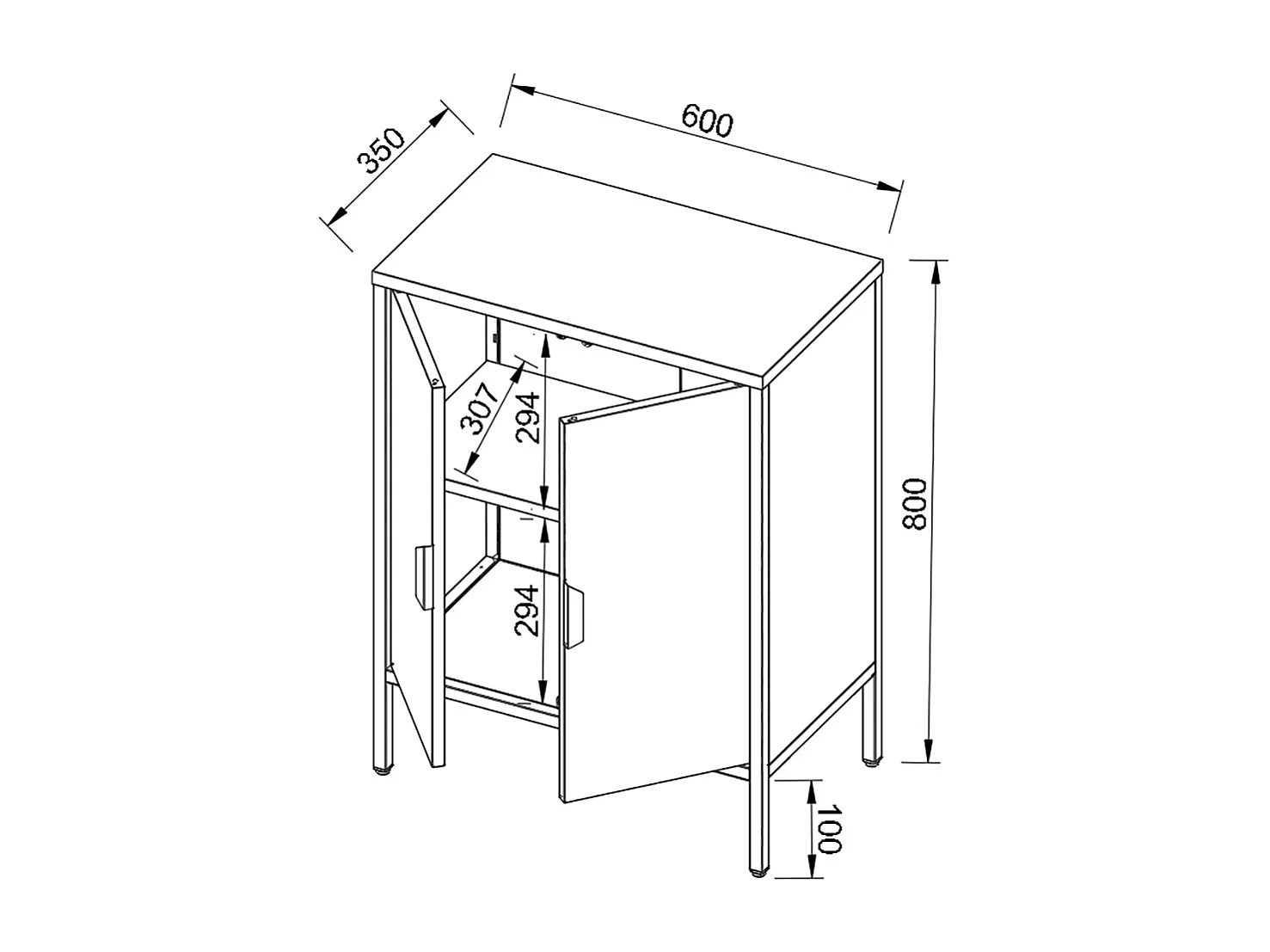 350
600
307
294
294
800
100