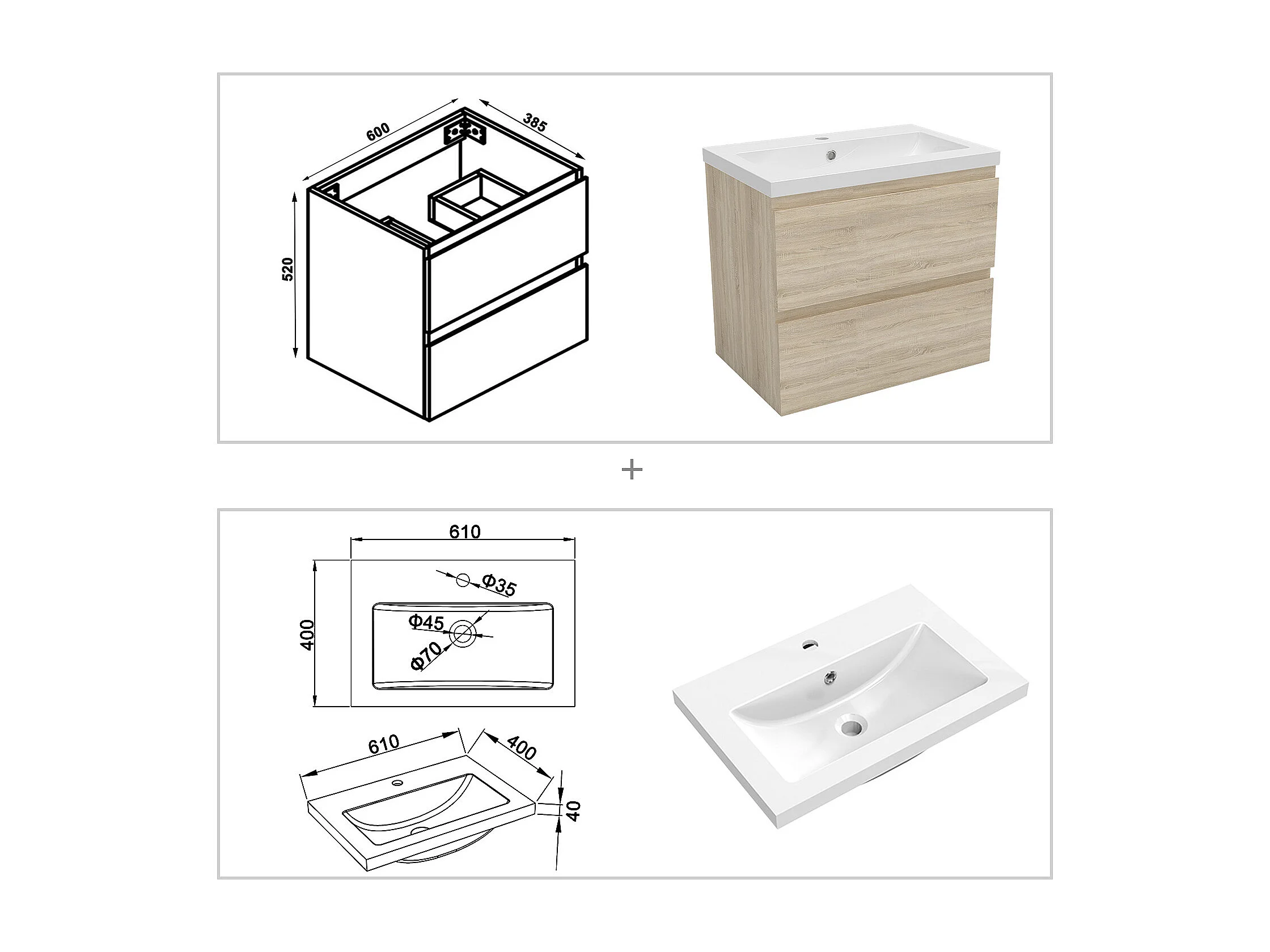 600
385
520

+

610
400
Φ35
Φ45
Φ70

610
400
40