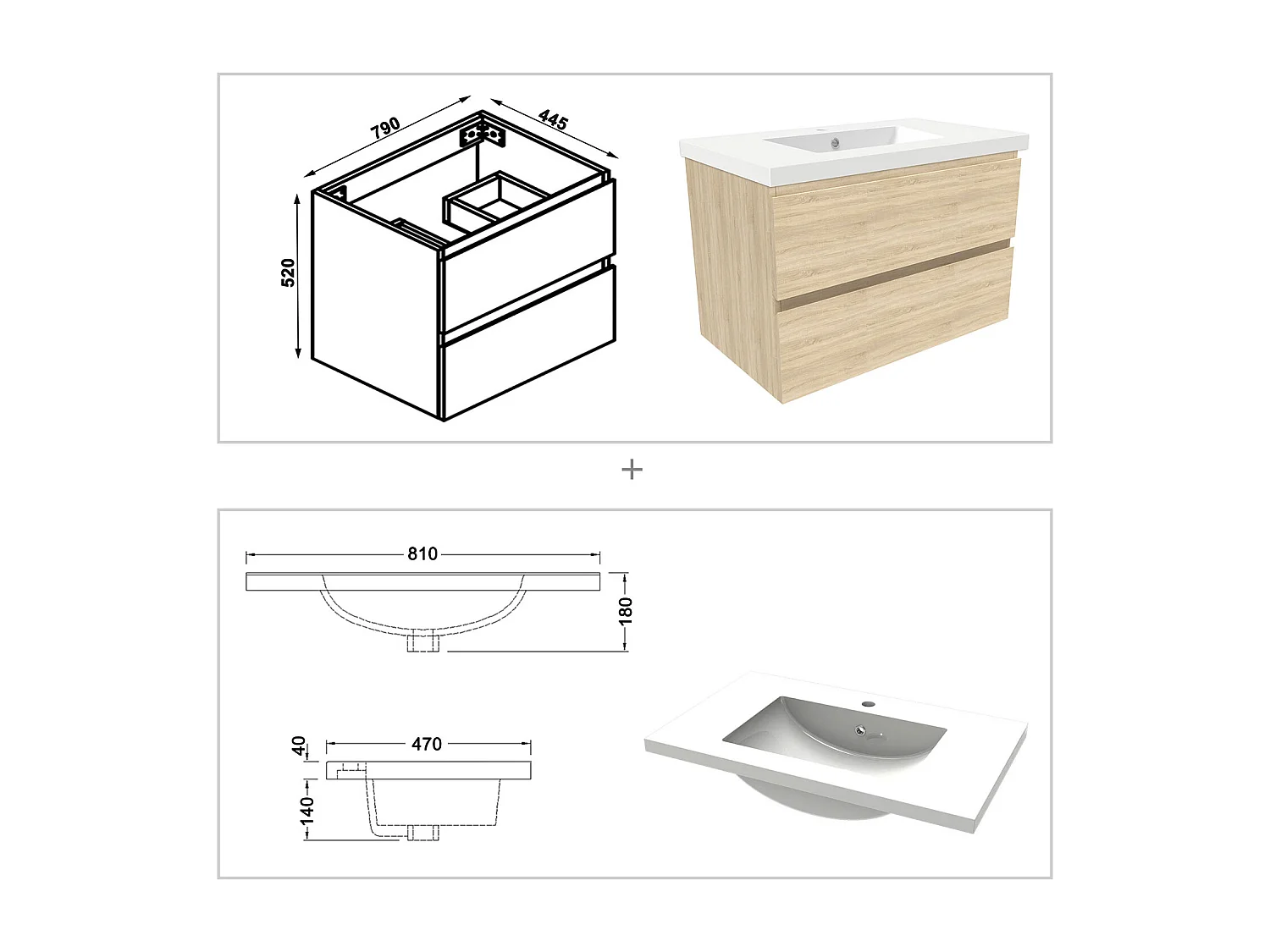 790
445
520
+
810
180
40
470
140