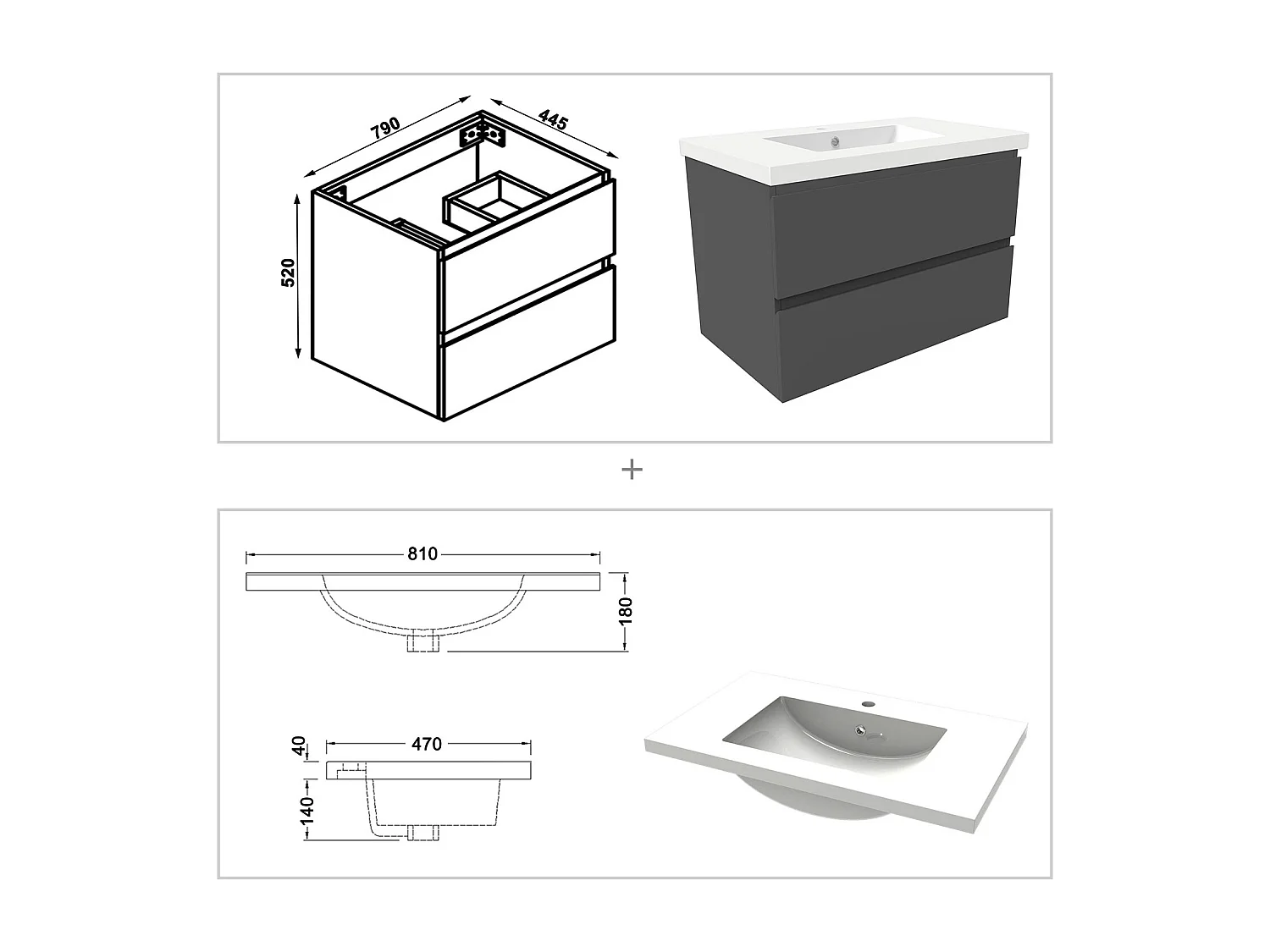 790
445
520
+
810
180
40
470
140