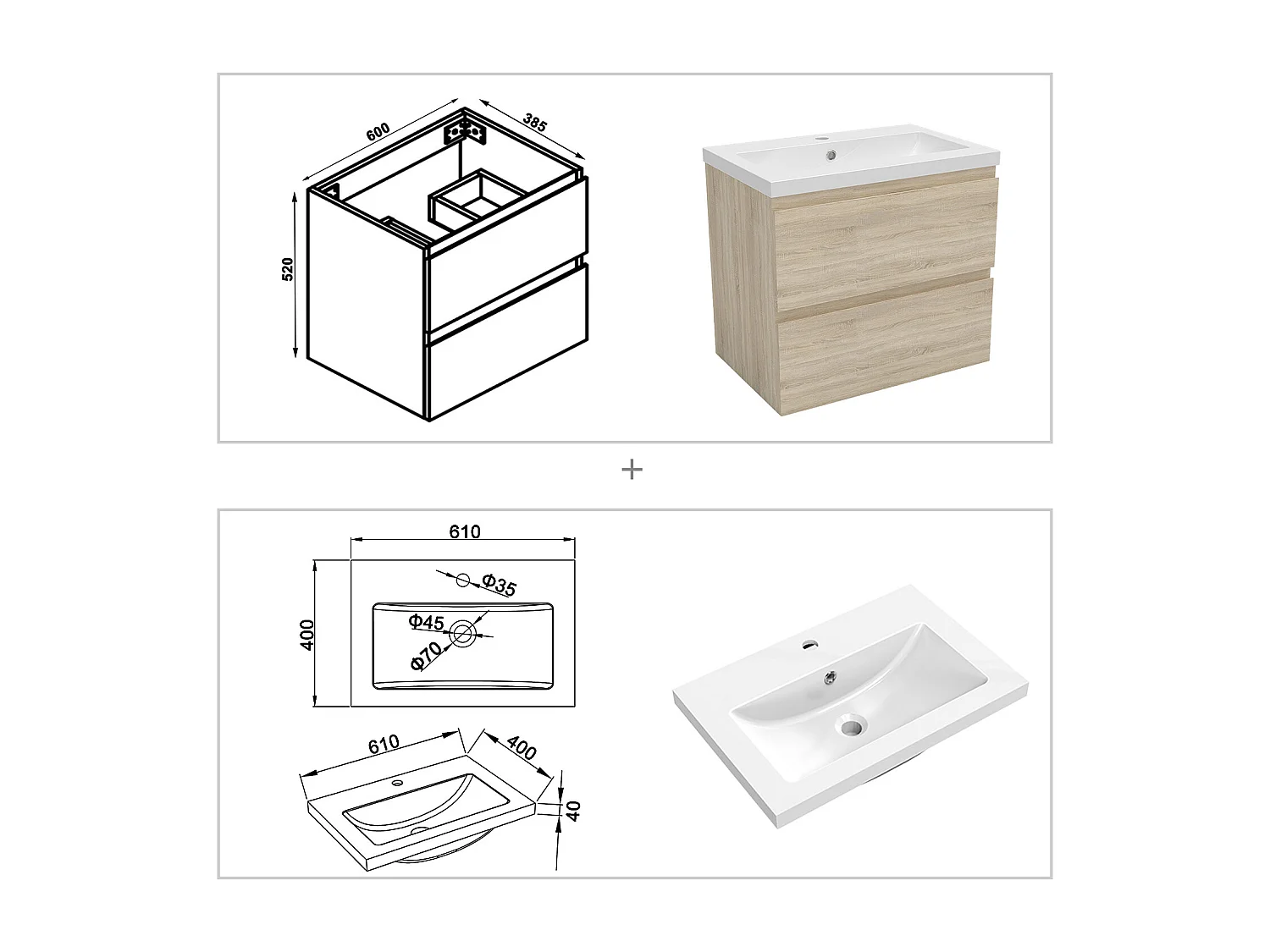 600
385
520

+

610
Φ35
Φ45
Φ70
400

610
400
40