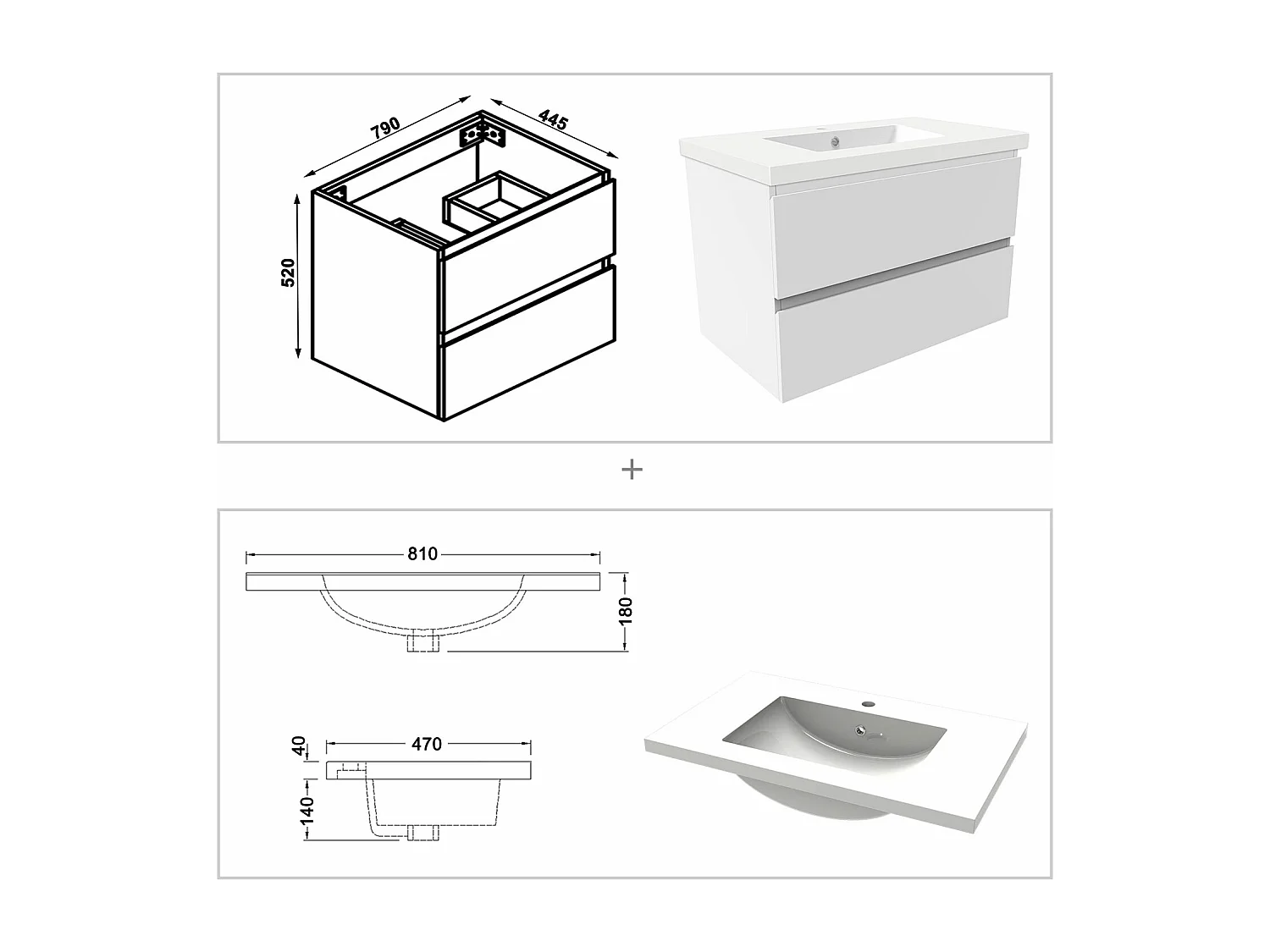 790
445
520
+
810
180
40
470
140