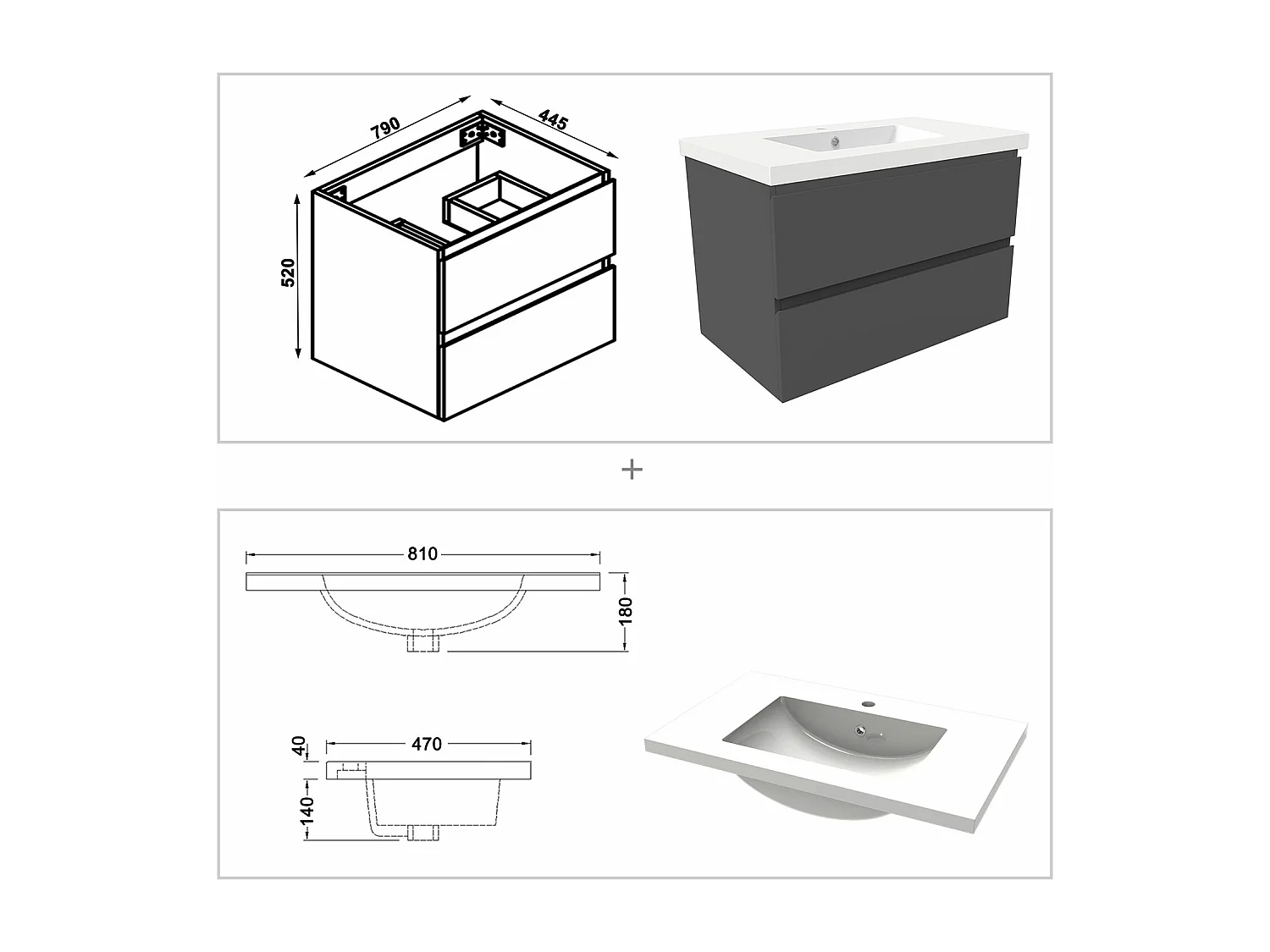 790
445
520
+
810
180
40
470
140