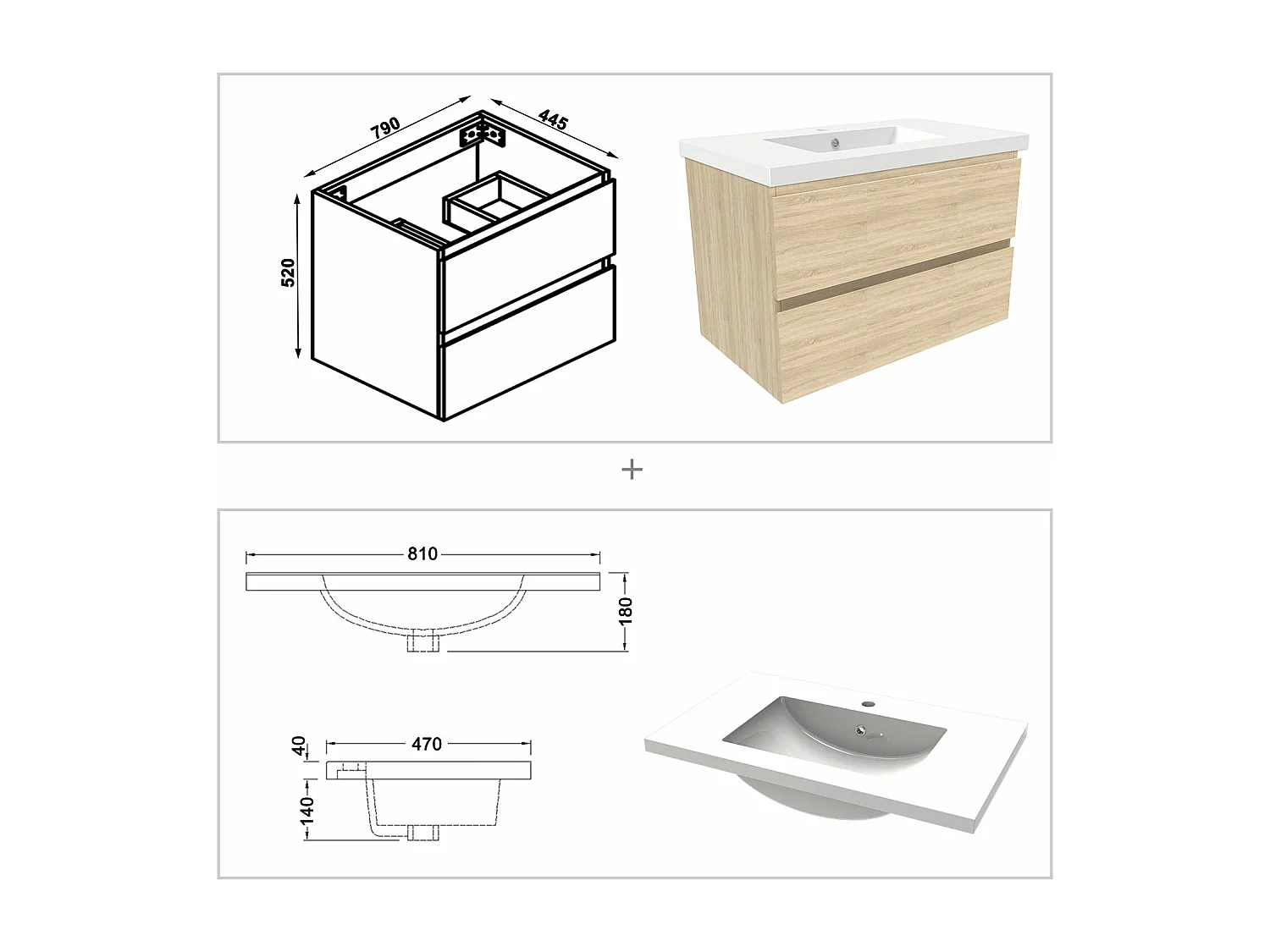 790
445
520
+
810
180
40
470
140