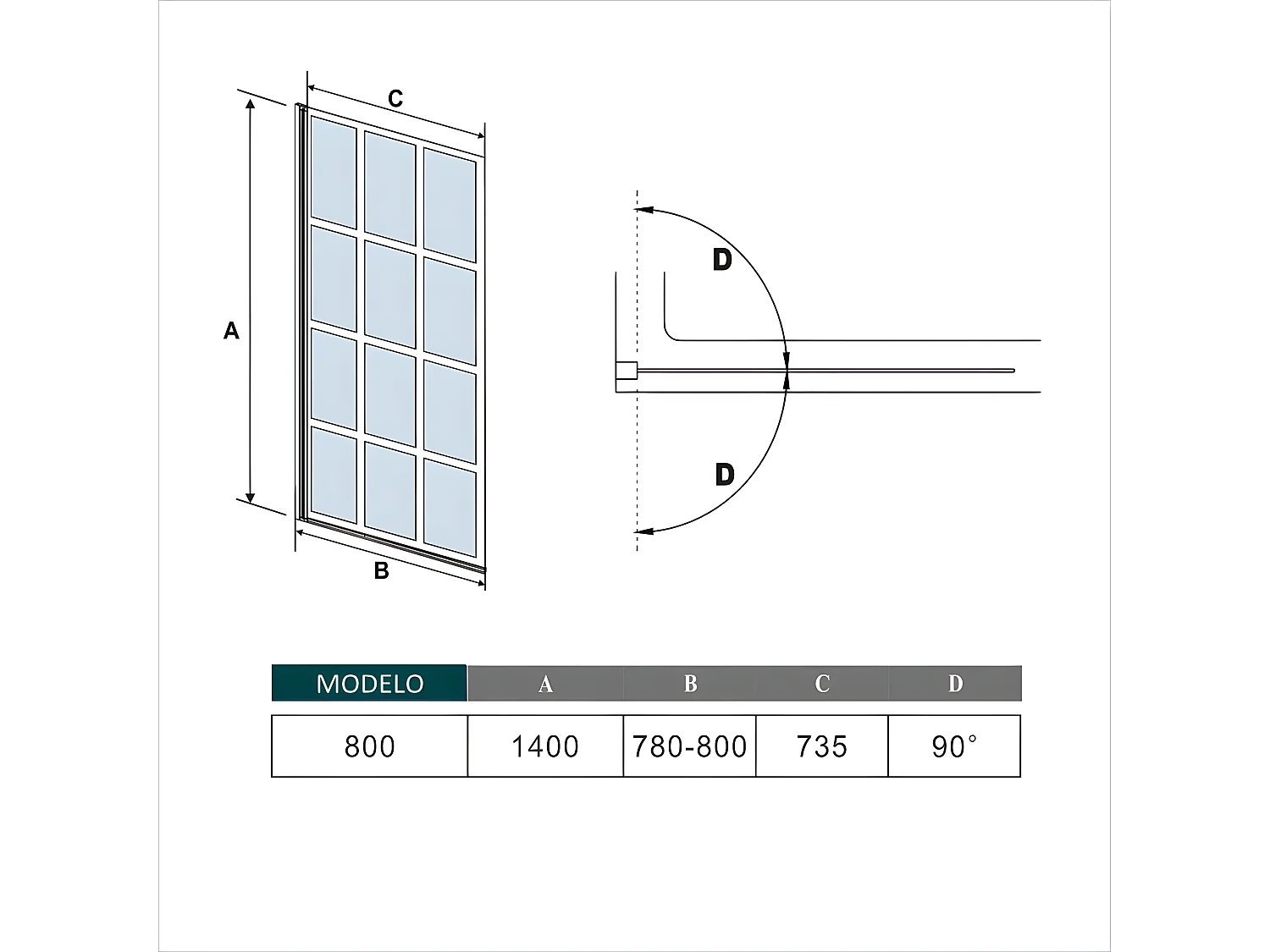 C

A

B

D

D

| MODELO | A | B | C | D |
|---|---|---|---|---|
| 800 | 1400 | 780-800 | 735 | 90° |