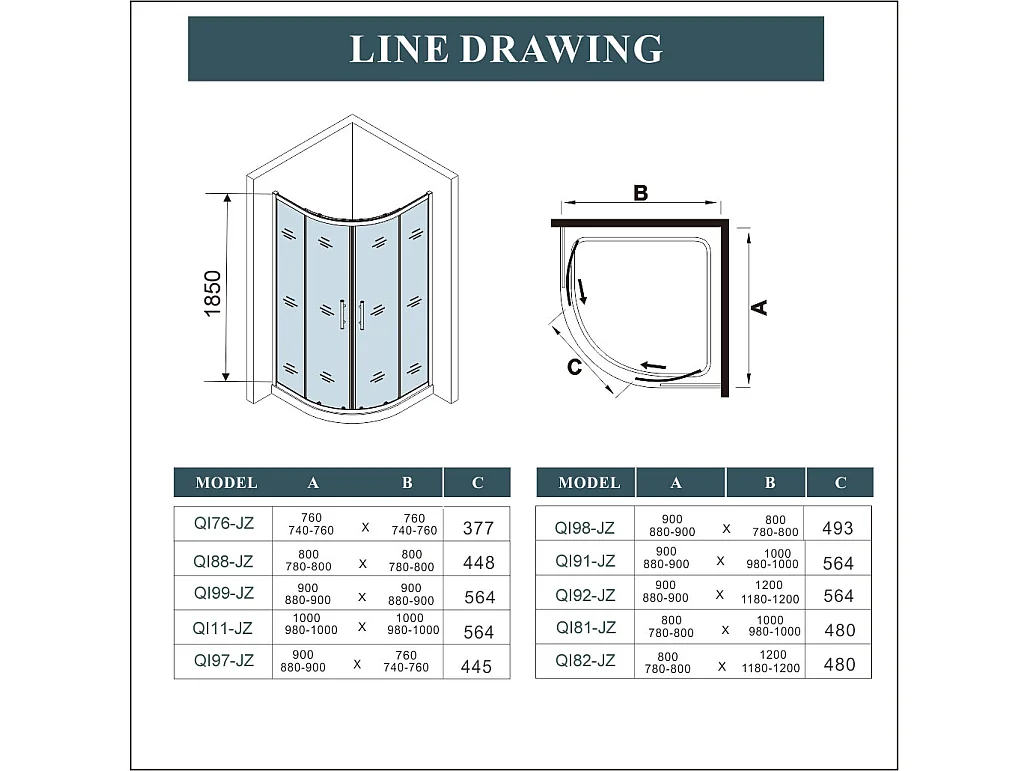 LINE DRAWING

1850

B

A

C

| MODEL | A | | B | C |
|---|---|---|---|---|
| QI76-JZ | 760 740-760 | x | 760 740-760 | 377 |
| QI88-JZ | 800 780-800 | x | 800 780-800 | 448 |
| QI99-JZ | 900 880-900 | x | 900 880-900 | 564 |
| QI11-JZ | 1000 980-1000 | x | 1000 980-1000 | 564 |
| QI97-JZ | 900 880-900 | x | 760 740-760 | 445 |

| MODEL | A | | B | C |
|---|---|---|---|---|
| QI98-JZ | 900 880-900 | x | 800 780-800 | 493 |
| QI91-JZ | 900 880-900 | x | 1000 980-1000 | 564 |
| QI92-JZ | 900 880-900 | x | 1200 1180-1200 | 564 |
| QI81-JZ | 800 780-800 | x | 1000 980-1000 | 480 |
| QI82-JZ | 800 780-800 | x | 1200 1180-1200 | 480 |