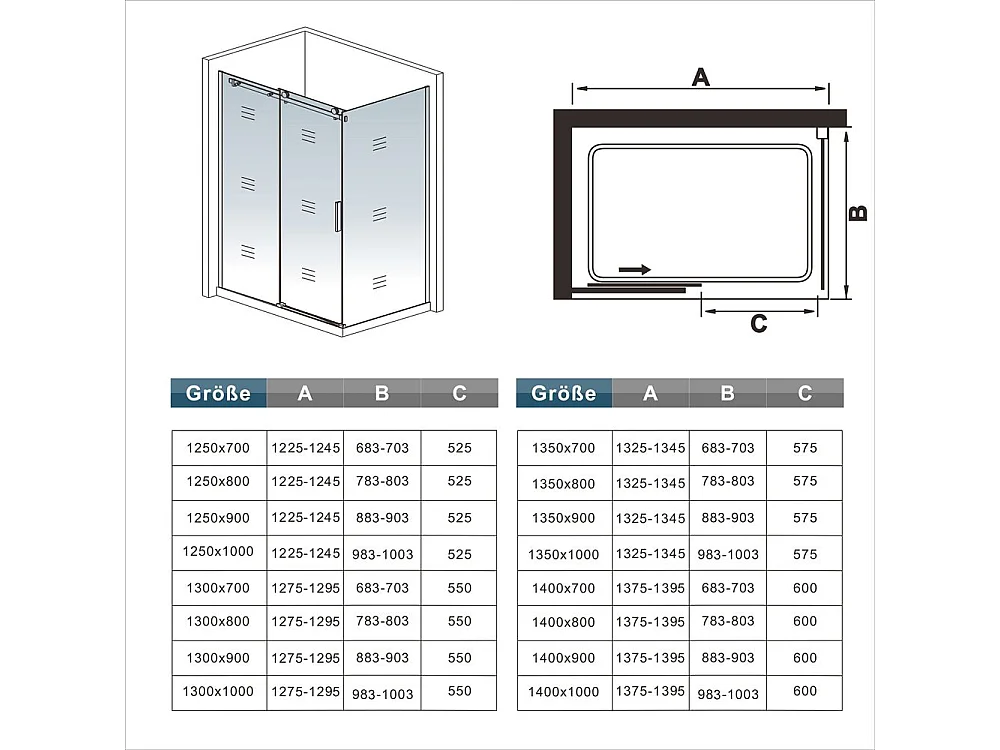 A

B

C

| Größe | A | B | C |
|---|---|---|---|
| 1250x700 | 1225-1245 | 683-703 | 525 |
| 1250x800 | 1225-1245 | 783-803 | 525 |
| 1250x900 | 1225-1245 | 883-903 | 525 |
| 1250x1000 | 1225-1245 | 983-1003 | 525 |
| 1300x700 | 1275-1295 | 683-703 | 550 |
| 1300x800 | 1275-1295 | 783-803 | 550 |
| 1300x900 | 1275-1295 | 883-903 | 550 |
| 1300x1000 | 1275-1295 | 983-1003 | 550 |

| Größe | A | B | C |
|---|---|---|---|
| 1350x700 | 1325-1345 | 683-703 | 575 |
| 1350x800 | 1325-1345 | 783-803 | 575 |
| 1350x900 | 1325-1345 | 883-903 | 575 |
| 1350x1000 | 1325-1345 | 983-1003 | 575 |
| 1400x700 | 1375-1395 | 683-703 | 600 |
| 1400x800 | 1375-1395 | 783-803 | 600 |
| 1400x900 | 1375-1395 | 883-903 | 600 |
| 1400x1000 | 1375-1395 | 983-1003 | 600 |