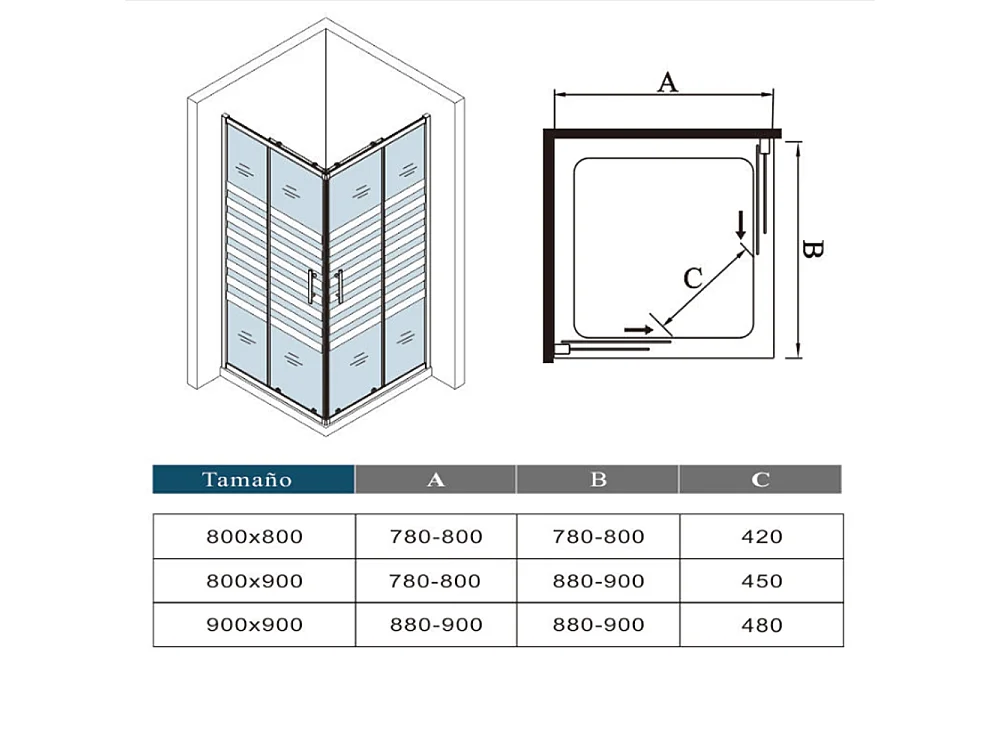 A

B

C

| Tamaño | A | B | C |
|---|---|---|---|
| 800x800 | 780-800 | 780-800 | 420 |
| 800x900 | 780-800 | 880-900 | 450 |
| 900x900 | 880-900 | 880-900 | 480 |