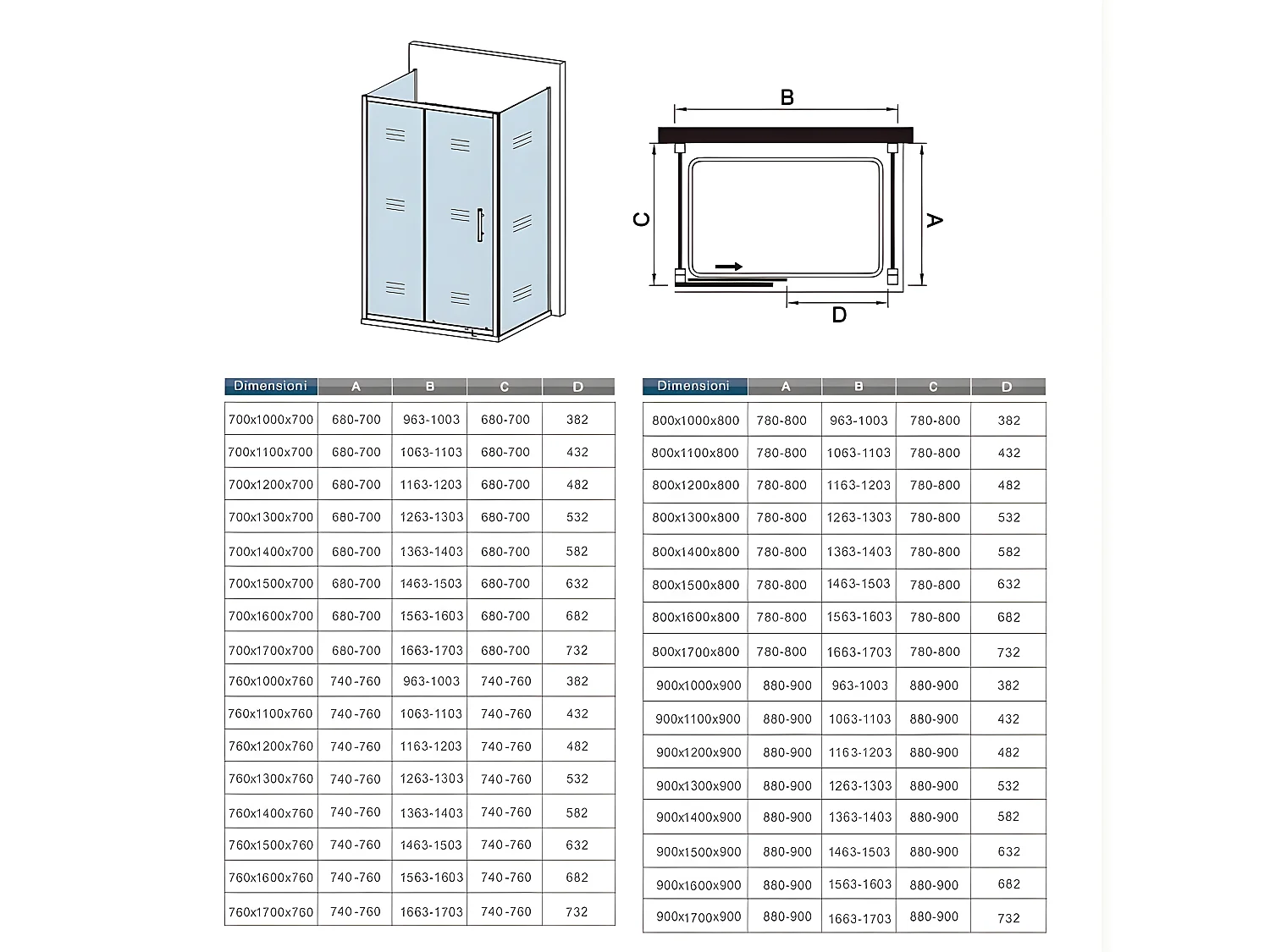 B

C

A

D

| Dimensioni | A | B | C | D |
|---|---|---|---|---|
| 700x1000x700 | 680-700 | 963-1003 | 680-700 | 382 |
| 700x1100x700 | 680-700 | 1063-1103 | 680-700 | 432 |
| 700x1200x700 | 680-700 | 1163-1203 | 680-700 | 482 |
| 700x1300x700 | 680-700 | 1263-1303 | 680-700 | 532 |
| 700x1400x700 | 680-700 | 1363-1403 | 680-700 | 582 |
| 700x1500x700 | 680-700 | 1463-1503 | 680-700 | 632 |
| 700x1600x700 | 680-700 | 1563-1603 | 680-700 | 682 |
| 700x1700x700 | 680-700 | 1663-1703 | 680-700 | 732 |
| 760x1000x760 | 740-760 | 963-1003 | 740-760 | 382 |
| 760x1100x760 | 740-760 | 1063-1103 | 740-760 | 432 |
| 760x1200x760 | 740-760 | 1163-1203 | 740-760 | 482 |
| 760x1300x760 | 740-760 | 1263-1303 | 740-760 | 532 |
| 760x1400x760 | 740-760 | 1363-1403 | 740-760 | 582 |
| 760x1500x760 | 740-760 | 1463-1503 | 740-760 | 632 |
| 760x1600x760 | 740-760 | 1563-1603 | 740-760 | 682 |
| 760x1700x760 | 740-760 | 1663-1703 | 740-760 | 732 |

| Dimensioni | A | B | C | D |
|---|---|---|---|---|
| 800x1000x800 | 780-800 | 963-1003 | 780-800 | 382 |
| 800x1100x800 | 780-800 | 1063-1103 | 780-800 | 432 |
| 800x1200x800 | 780-800 | 1163-1203 | 780-800 | 482 |
| 800x1300x800 | 780-800 | 1263-1303 | 780-800 | 532 |
| 800x1400x800 | 780-800 | 1363-1403 | 780-800 | 582 |
| 800x1500x800 | 780-800 | 1463-1503 | 780-800 | 632 |
| 800x1600x800 | 780-800 | 1563-1603 | 780-800 | 682 |
| 800x1700x800 | 780-800 | 1663-1703 | 780-800 | 732 |
| 900x1000x900 | 880-900 | 963-1003 | 880-900 | 382 |
| 900x1100x900 | 880-900 | 1063-1103 | 880-900 | 432 |
| 900x1200x900 | 880-900 | 1163-1203 | 880-900 | 482 |
| 900x1300x900 | 880-900 | 1263-1303 | 880-900 | 532 |
| 900x1400x900 | 880-900 | 1363-1403 | 880-900 | 582 |
| 900x1500x900 | 880-900 | 1463-1503 | 880-900 | 632 |
| 900x1600x900 | 880-900 | 1563-1603 | 880-900 | 682 |
| 900x1700x900 | 880-900 | 1663-1703 | 880-900 | 732 |