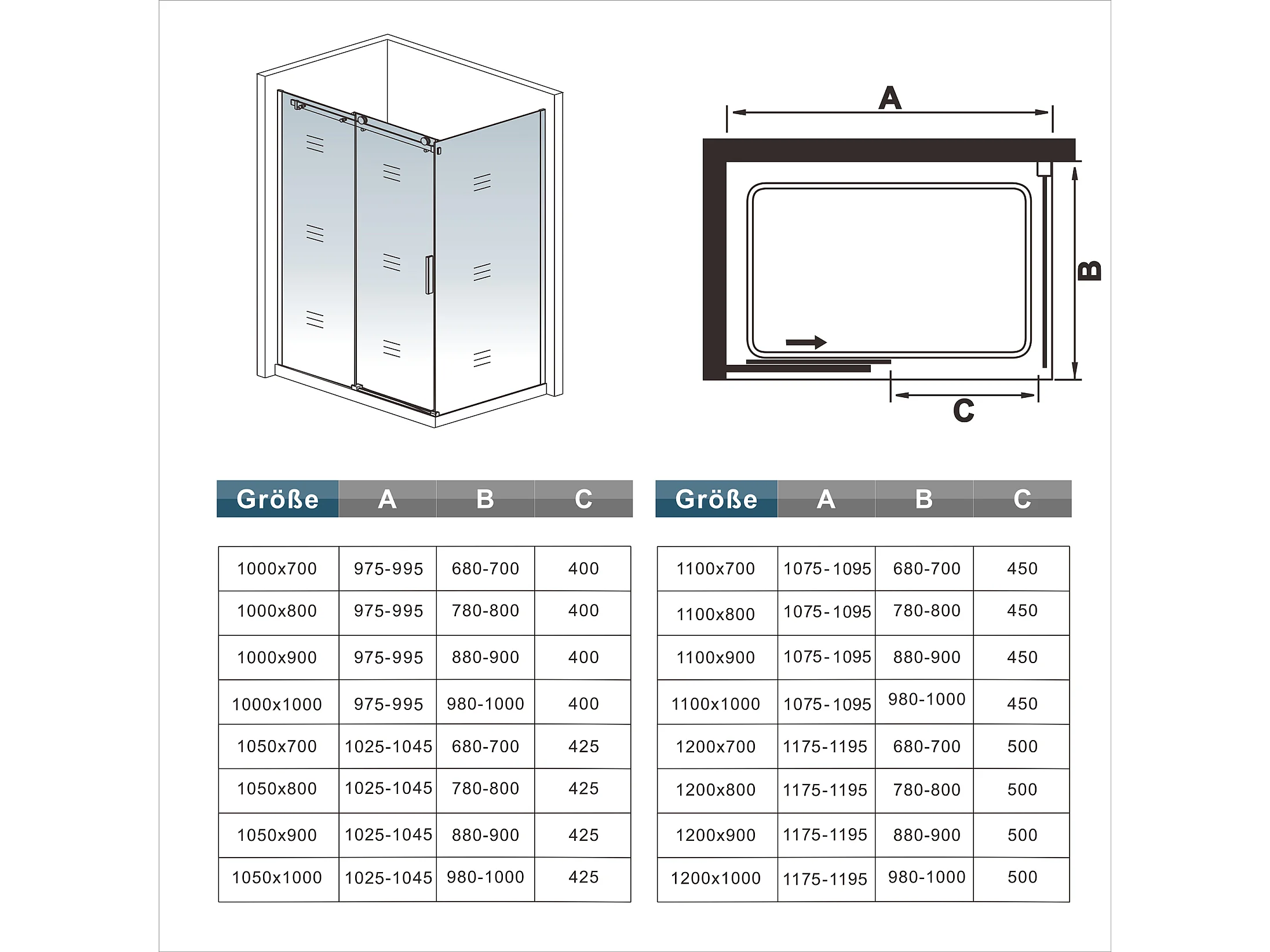 A

B

C

| Größe | A | B | C |
|---|---|---|---|
| 1000x700 | 975-995 | 680-700 | 400 |
| 1000x800 | 975-995 | 780-800 | 400 |
| 1000x900 | 975-995 | 880-900 | 400 |
| 1000x1000 | 975-995 | 980-1000 | 400 |
| 1050x700 | 1025-1045 | 680-700 | 425 |
| 1050x800 | 1025-1045 | 780-800 | 425 |
| 1050x900 | 1025-1045 | 880-900 | 425 |
| 1050x1000 | 1025-1045 | 980-1000 | 425 |

| Größe | A | B | C |
|---|---|---|---|
| 1100x700 | 1075-1095 | 680-700 | 450 |
| 1100x800 | 1075-1095 | 780-800 | 450 |
| 1100x900 | 1075-1095 | 880-900 | 450 |
| 1100x1000 | 1075-1095 | 980-1000 | 450 |
| 1200x700 | 1175-1195 | 680-700 | 500 |
| 1200x800 | 1175-1195 | 780-800 | 500 |
| 1200x900 | 1175-1195 | 880-900 | 500 |
| 1200x1000 | 1175-1195 | 980-1000 | 500 |