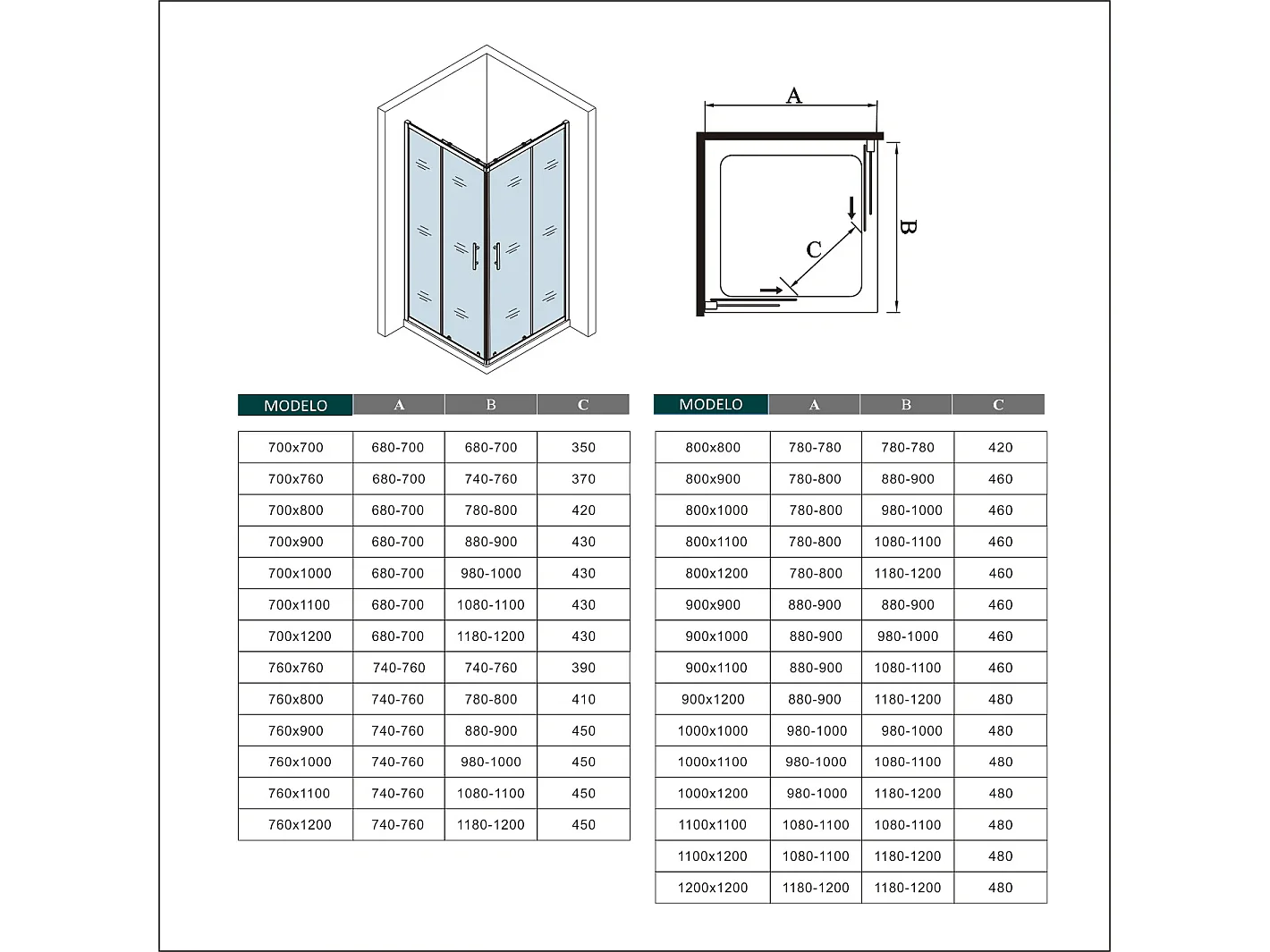 A

B

C

| MODELO | A | B | C |
|---|---|---|---|
| 700x700 | 680-700 | 680-700 | 350 |
| 700x760 | 680-700 | 740-760 | 370 |
| 700x800 | 680-700 | 780-800 | 420 |
| 700x900 | 680-700 | 880-900 | 430 |
| 700x1000 | 680-700 | 980-1000 | 430 |
| 700x1100 | 680-700 | 1080-1100 | 430 |
| 700x1200 | 680-700 | 1180-1200 | 430 |
| 760x760 | 740-760 | 740-760 | 390 |
| 760x800 | 740-760 | 780-800 | 410 |
| 760x900 | 740-760 | 880-900 | 450 |
| 760x1000 | 740-760 | 980-1000 | 450 |
| 760x1100 | 740-760 | 1080-1100 | 450 |
| 760x1200 | 740-760 | 1180-1200 | 450 |

| MODELO | A | B | C |
|---|---|---|---|
| 800x800 | 780-780 | 780-780 | 420 |
| 800x900 | 780-800 | 880-900 | 460 |
| 800x1000 | 780-800 | 980-1000 | 460 |
| 800x1100 | 780-800 | 1080-1100 | 460 |
| 800x1200 | 780-800 | 1180-1200 | 460 |
| 900x900 | 880-900 | 880-900 | 460 |
| 900x1000 | 880-900 | 980-1000 | 460 |
| 900x1100 | 880-900 | 1080-1100 | 460 |
| 900x1200 | 880-900 | 1180-1200 | 480 |
| 1000x1000 | 980-1000 | 980-1000 | 480 |
| 1000x1100 | 980-1000 | 1080-1100 | 480 |
| 1000x1200 | 980-1000 | 1180-1200 | 480 |
| 1100x1100 | 1080-1100 | 1080-1100 | 480 |
| 1100x1200 | 1080-1100 | 1180-1200 | 480 |
| 1200x1200 | 1180-1200 | 1180-1200 | 480 |