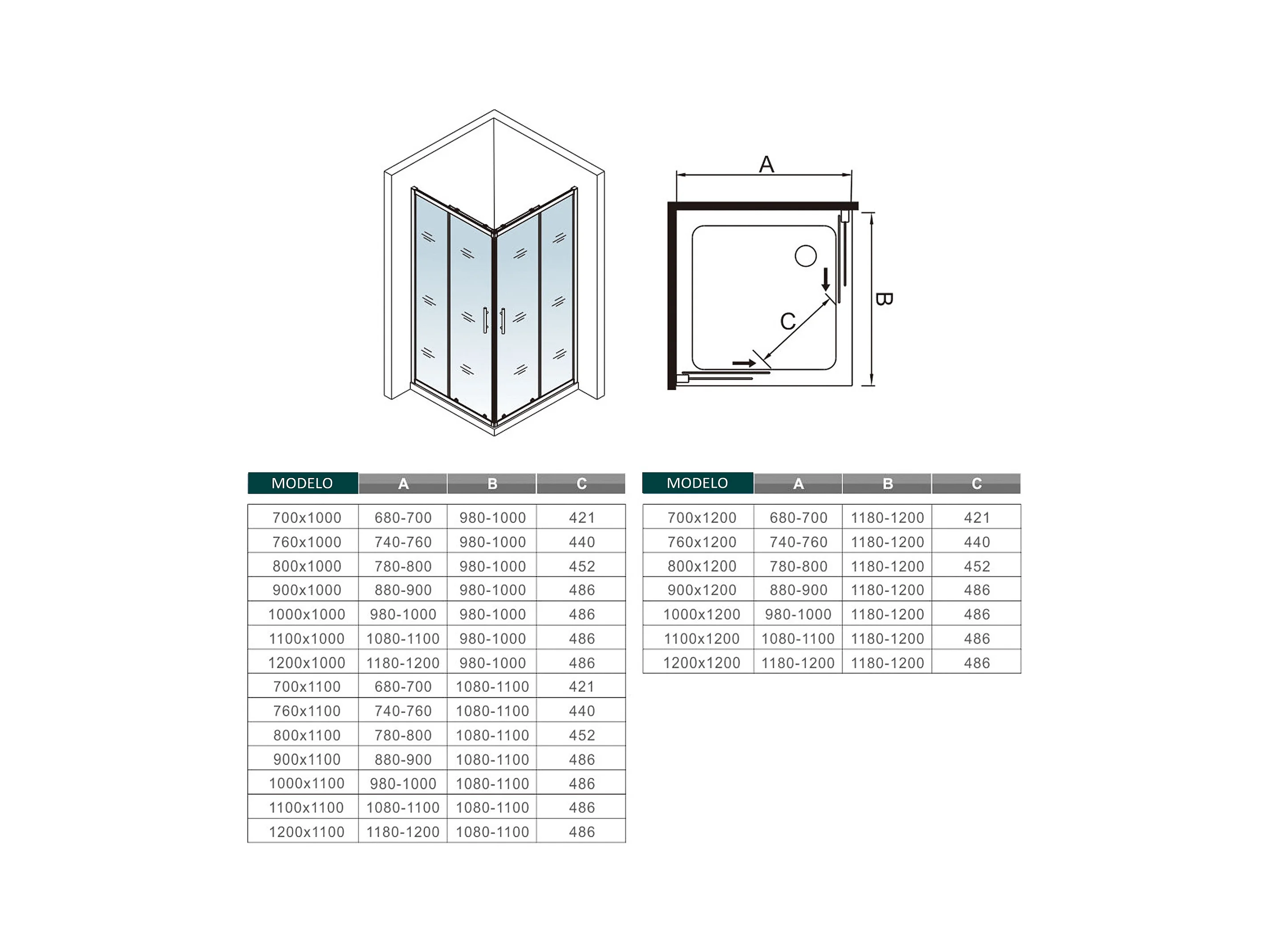 A

B

C

| MODELO | A | B | C |
|---|---|---|---|
| 700x1000 | 680-700 | 980-1000 | 421 |
| 760x1000 | 740-760 | 980-1000 | 440 |
| 800x1000 | 780-800 | 980-1000 | 452 |
| 900x1000 | 880-900 | 980-1000 | 486 |
| 1000x1000 | 980-1000 | 980-1000 | 486 |
| 1100x1000 | 1080-1100 | 980-1000 | 486 |
| 1200x1000 | 1180-1200 | 980-1000 | 486 |
| 700x1100 | 680-700 | 1080-1100 | 421 |
| 760x1100 | 740-760 | 1080-1100 | 440 |
| 800x1100 | 780-800 | 1080-1100 | 452 |
| 900x1100 | 880-900 | 1080-1100 | 486 |
| 1000x1100 | 980-1000 | 1080-1100 | 486 |
| 1100x1100 | 1080-1100 | 1080-1100 | 486 |
| 1200x1100 | 1180-1200 | 1080-1100 | 486 |

| MODELO | A | B | C |
|---|---|---|---|
| 700x1200 | 680-700 | 1180-1200 | 421 |
| 760x1200 | 740-760 | 1180-1200 | 440 |
| 800x1200 | 780-800 | 1180-1200 | 452 |
| 900x1200 | 880-900 | 1180-1200 | 486 |
| 1000x1200 | 980-1000 | 1180-1200 | 486 |
| 1100x1200 | 1080-1100 | 1180-1200 | 486 |
| 1200x1200 | 1180-1200 | 1180-1200 | 486 |