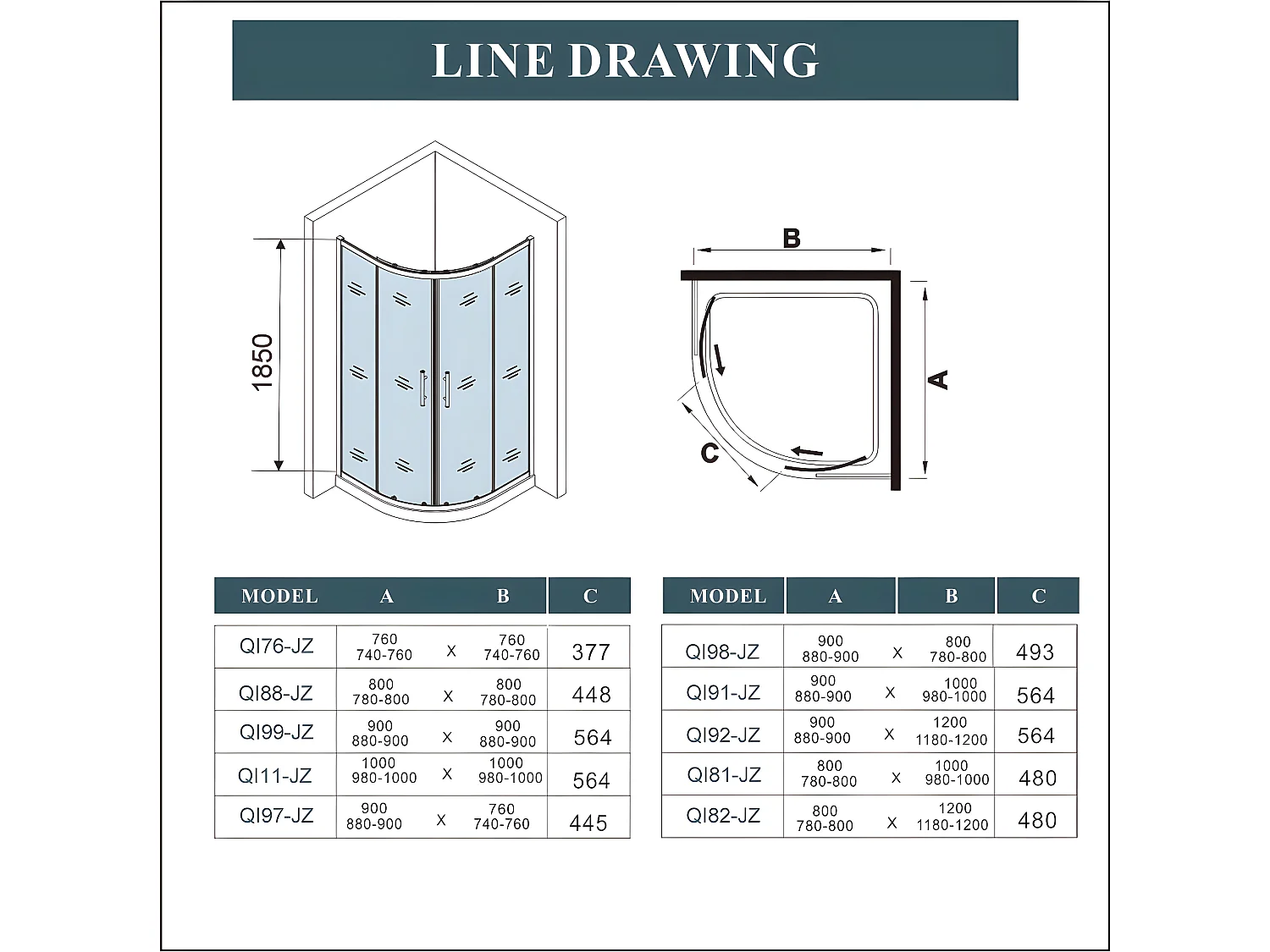 LINE DRAWING

1850

B

A

C

| MODEL | A | | B | C |
|---|---|---|---|---|
| QI76-JZ | 760 740-760 | x | 760 740-760 | 377 |
| QI88-JZ | 800 780-800 | x | 800 780-800 | 448 |
| QI99-JZ | 900 880-900 | x | 900 880-900 | 564 |
| QI11-JZ | 1000 980-1000 | x | 1000 980-1000 | 564 |
| QI97-JZ | 900 880-900 | x | 760 740-760 | 445 |

| MODEL | A | | B | C |
|---|---|---|---|---|
| QI98-JZ | 900 880-900 | x | 800 780-800 | 493 |
| QI91-JZ | 900 880-900 | x | 1000 980-1000 | 564 |
| QI92-JZ | 900 880-900 | x | 1200 1180-1200 | 564 |
| QI81-JZ | 800 780-800 | x | 1000 980-1000 | 480 |
| QI82-JZ | 800 780-800 | x | 1200 1180-1200 | 480 |