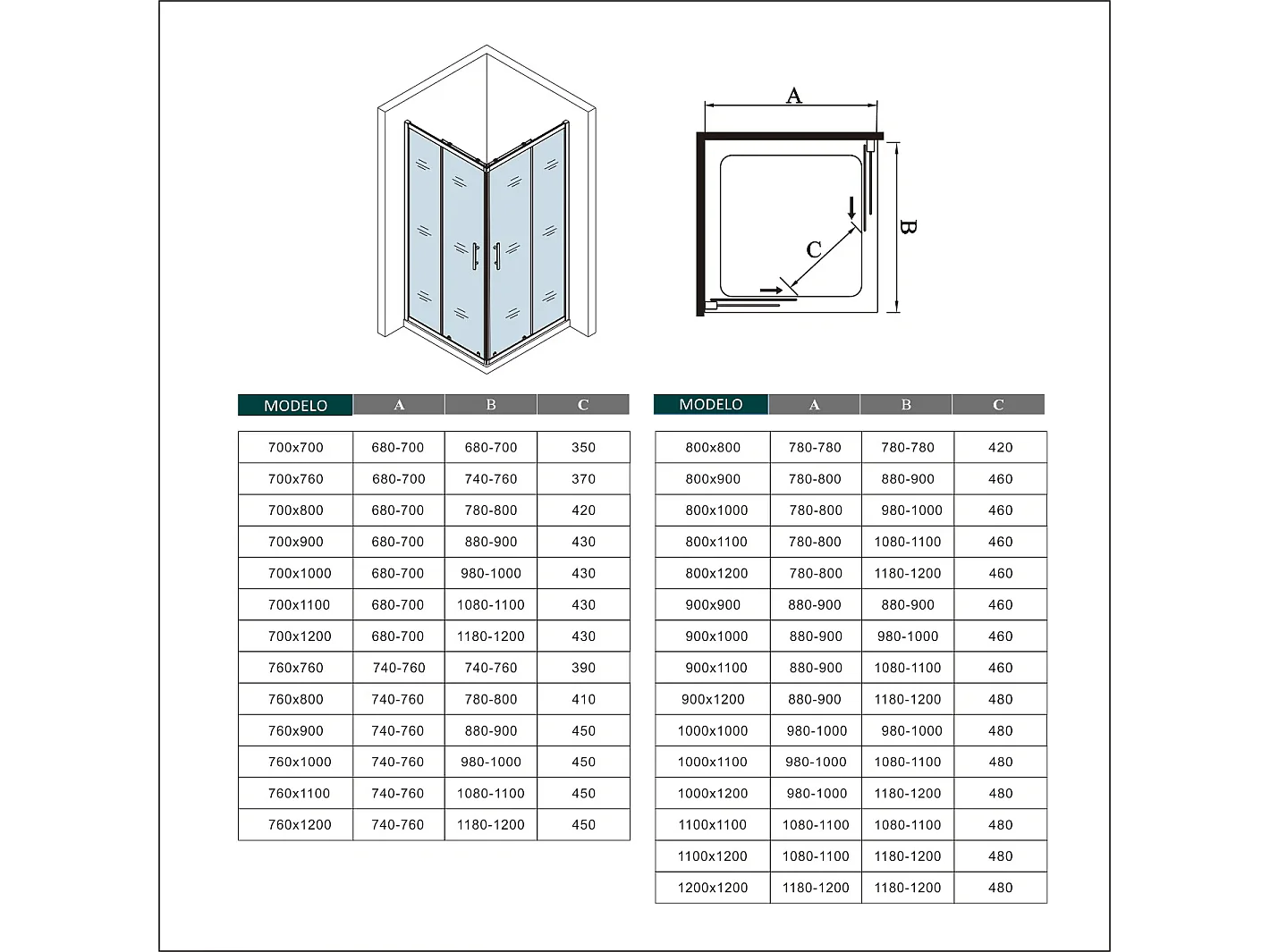 A

B

C

| MODELO | A | B | C |
|---|---|---|---|
| 700x700 | 680-700 | 680-700 | 350 |
| 700x760 | 680-700 | 740-760 | 370 |
| 700x800 | 680-700 | 780-800 | 420 |
| 700x900 | 680-700 | 880-900 | 430 |
| 700x1000 | 680-700 | 980-1000 | 430 |
| 700x1100 | 680-700 | 1080-1100 | 430 |
| 700x1200 | 680-700 | 1180-1200 | 430 |
| 760x760 | 740-760 | 740-760 | 390 |
| 760x800 | 740-760 | 780-800 | 410 |
| 760x900 | 740-760 | 880-900 | 450 |
| 760x1000 | 740-760 | 980-1000 | 450 |
| 760x1100 | 740-760 | 1080-1100 | 450 |
| 760x1200 | 740-760 | 1180-1200 | 450 |

| MODELO | A | B | C |
|---|---|---|---|
| 800x800 | 780-780 | 780-780 | 420 |
| 800x900 | 780-800 | 880-900 | 460 |
| 800x1000 | 780-800 | 980-1000 | 460 |
| 800x1100 | 780-800 | 1080-1100 | 460 |
| 800x1200 | 780-800 | 1180-1200 | 460 |
| 900x900 | 880-900 | 880-900 | 460 |
| 900x1000 | 880-900 | 980-1000 | 460 |
| 900x1100 | 880-900 | 1080-1100 | 460 |
| 900x1200 | 880-900 | 1180-1200 | 480 |
| 1000x1000 | 980-1000 | 980-1000 | 480 |
| 1000x1100 | 980-1000 | 1080-1100 | 480 |
| 1000x1200 | 980-1000 | 1180-1200 | 480 |
| 1100x1100 | 1080-1100 | 1080-1100 | 480 |
| 1100x1200 | 1080-1100 | 1180-1200 | 480 |
| 1200x1200 | 1180-1200 | 1180-1200 | 480 |