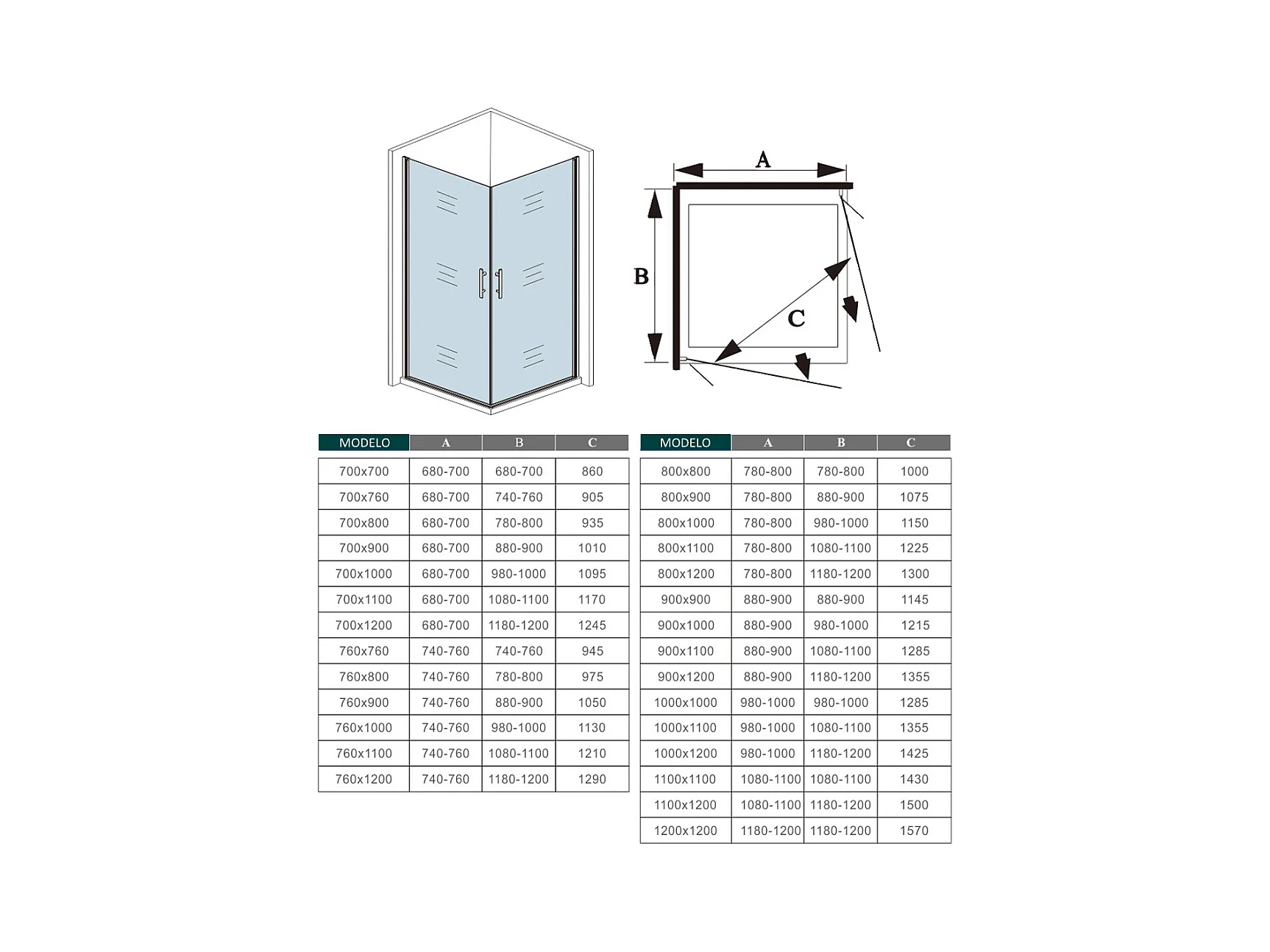 A

B

C

| MODELO | A | B | C |
|---|---|---|---|
| 700x700 | 680-700 | 680-700 | 860 |
| 700x760 | 680-700 | 740-760 | 905 |
| 700x800 | 680-700 | 780-800 | 935 |
| 700x900 | 680-700 | 880-900 | 1010 |
| 700x1000 | 680-700 | 980-1000 | 1095 |
| 700x1100 | 680-700 | 1080-1100 | 1170 |
| 700x1200 | 680-700 | 1180-1200 | 1245 |
| 760x760 | 740-760 | 740-760 | 945 |
| 760x800 | 740-760 | 780-800 | 975 |
| 760x900 | 740-760 | 880-900 | 1050 |
| 760x1000 | 740-760 | 980-1000 | 1130 |
| 760x1100 | 740-760 | 1080-1100 | 1210 |
| 760x1200 | 740-760 | 1180-1200 | 1290 |

| MODELO | A | B | C |
|---|---|---|---|
| 800x800 | 780-800 | 780-800 | 1000 |
| 800x900 | 780-800 | 880-900 | 1075 |
| 800x1000 | 780-800 | 980-1000 | 1150 |
| 800x1100 | 780-800 | 1080-1100 | 1225 |
| 800x1200 | 780-800 | 1180-1200 | 1300 |
| 900x900 | 880-900 | 880-900 | 1145 |
| 900x1000 | 880-900 | 980-1000 | 1215 |
| 900x1100 | 880-900 | 1080-1100 | 1285 |
| 900x1200 | 880-900 | 1180-1200 | 1355 |
| 1000x1000 | 980-1000 | 980-1000 | 1285 |
| 1000x1100 | 980-1000 | 1080-1100 | 1355 |
| 1000x1200 | 980-1000 | 1180-1200 | 1425 |
| 1100x1100 | 1080-1100 | 1080-1100 | 1430 |
| 1100x1200 | 1080-1100 | 1180-1200 | 1500 |
| 1200x1200 | 1180-1200 | 1180-1200 | 1570 |