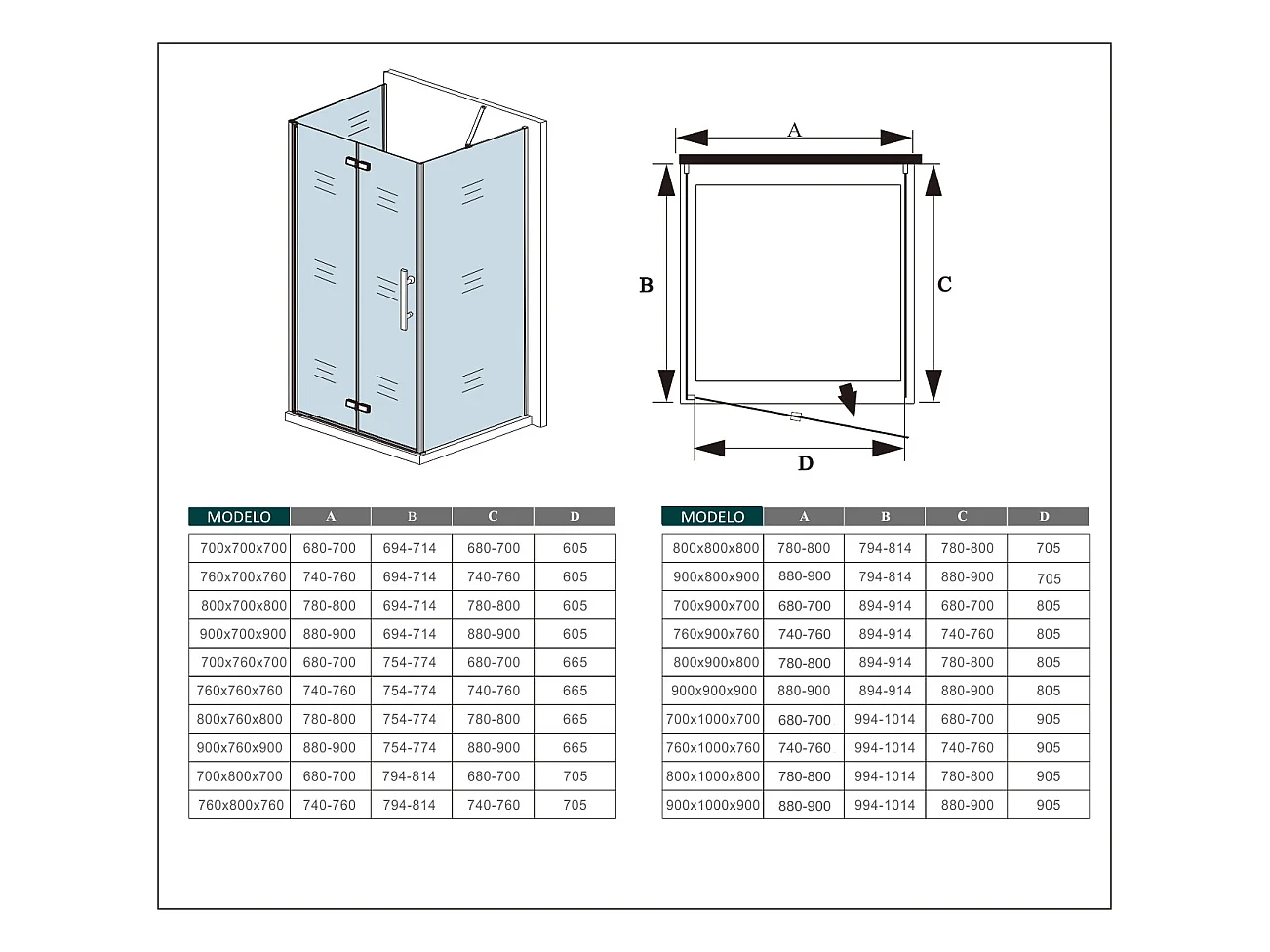 A

B

C

D

| MODELO | A | B | C | D |
|---|---|---|---|---|
| 700x700x700 | 680-700 | 694-714 | 680-700 | 605 |
| 760x700x760 | 740-760 | 694-714 | 740-760 | 605 |
| 800x700x800 | 780-800 | 694-714 | 780-800 | 605 |
| 900x700x900 | 880-900 | 694-714 | 880-900 | 605 |
| 700x760x700 | 680-700 | 754-774 | 680-700 | 665 |
| 760x760x760 | 740-760 | 754-774 | 740-760 | 665 |
| 800x760x800 | 780-800 | 754-774 | 780-800 | 665 |
| 900x760x900 | 880-900 | 754-774 | 880-900 | 665 |
| 700x800x700 | 680-700 | 794-814 | 680-700 | 705 |
| 760x800x760 | 740-760 | 794-814 | 740-760 | 705 |

| MODELO | A | B | C | D |
|---|---|---|---|---|
| 800x800x800 | 780-800 | 794-814 | 780-800 | 705 |
| 900x800x900 | 880-900 | 794-814 | 880-900 | 705 |
| 700x900x700 | 680-700 | 894-914 | 680-700 | 805 |
| 760x900x760 | 740-760 | 894-914 | 740-760 | 805 |
| 800x900x800 | 780-800 | 894-914 | 780-800 | 805 |
| 900x900x900 | 880-900 | 894-914 | 880-900 | 805 |
| 700x1000x700 | 680-700 | 994-1014 | 680-700 | 905 |
| 760x1000x760 | 740-760 | 994-1014 | 740-760 | 905 |
| 800x1000x800 | 780-800 | 994-1014 | 780-800 | 905 |
| 900x1000x900 | 880-900 | 994-1014 | 880-900 | 905 |