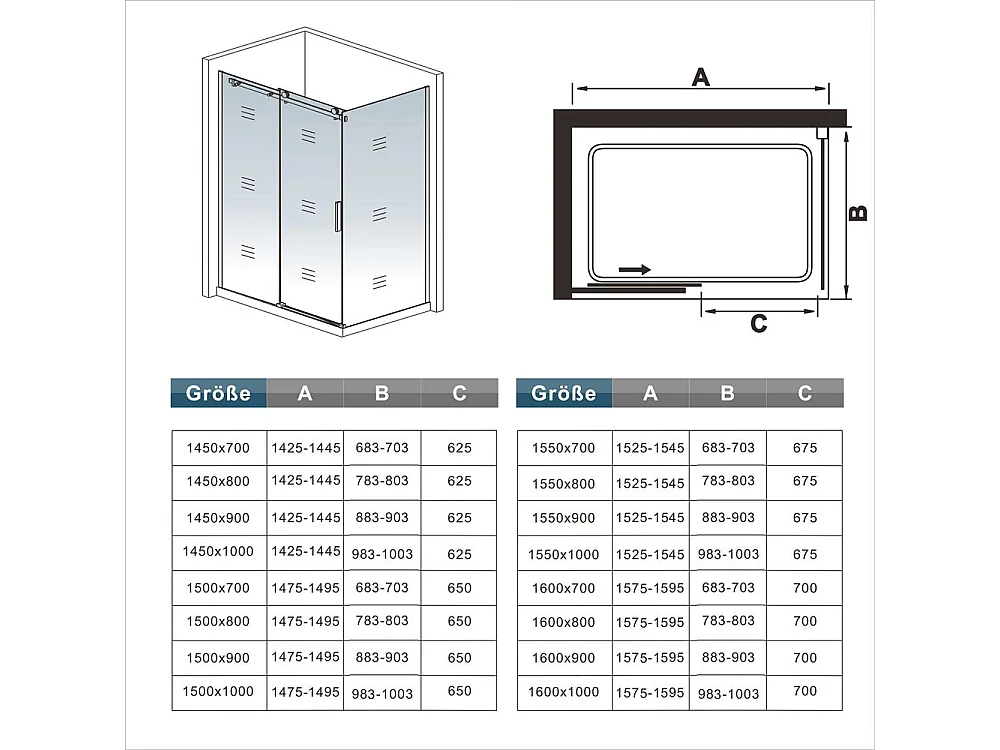 A

B

C

| Größe | A | B | C |
|---|---|---|---|
| 1450x700 | 1425-1445 | 683-703 | 625 |
| 1450x800 | 1425-1445 | 783-803 | 625 |
| 1450x900 | 1425-1445 | 883-903 | 625 |
| 1450x1000 | 1425-1445 | 983-1003 | 625 |
| 1500x700 | 1475-1495 | 683-703 | 650 |
| 1500x800 | 1475-1495 | 783-803 | 650 |
| 1500x900 | 1475-1495 | 883-903 | 650 |
| 1500x1000 | 1475-1495 | 983-1003 | 650 |

| Größe | A | B | C |
|---|---|---|---|
| 1550x700 | 1525-1545 | 683-703 | 675 |
| 1550x800 | 1525-1545 | 783-803 | 675 |
| 1550x900 | 1525-1545 | 883-903 | 675 |
| 1550x1000 | 1525-1545 | 983-1003 | 675 |
| 1600x700 | 1575-1595 | 683-703 | 700 |
| 1600x800 | 1575-1595 | 783-803 | 700 |
| 1600x900 | 1575-1595 | 883-903 | 700 |
| 1600x1000 | 1575-1595 | 983-1003 | 700 |