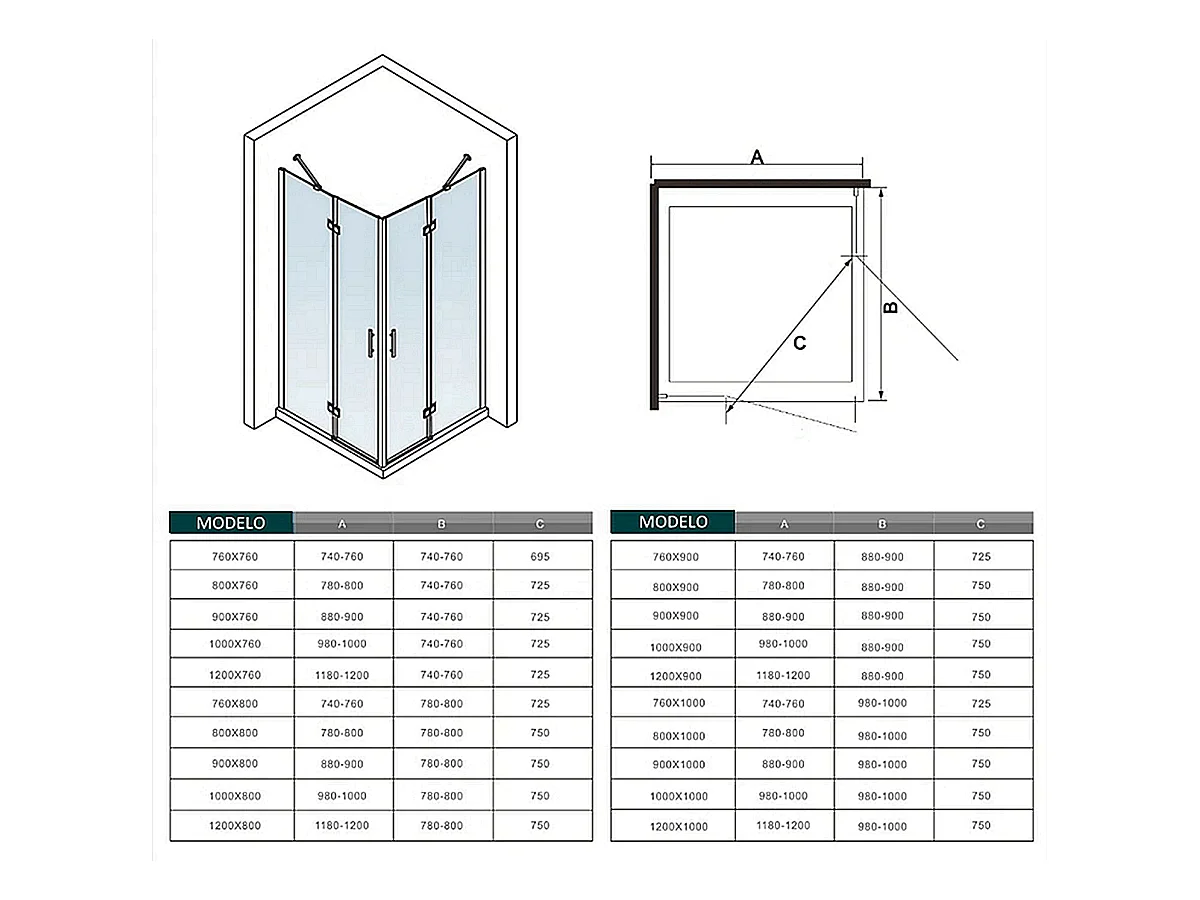 A

B

C

| MODELO | A | B | C |
|---|---|---|---|
| 760X760 | 740-760 | 740-760 | 695 |
| 800X760 | 780-800 | 740-760 | 725 |
| 900X760 | 880-900 | 740-760 | 725 |
| 1000X760 | 980-1000 | 740-760 | 725 |
| 1200X760 | 1180-1200 | 740-760 | 725 |
| 760X800 | 740-760 | 780-800 | 725 |
| 800X800 | 780-800 | 780-800 | 750 |
| 900X800 | 880-900 | 780-800 | 750 |
| 1000X800 | 980-1000 | 780-800 | 750 |
| 1200X800 | 1180-1200 | 780-800 | 750 |

| MODELO | A | B | C |
|---|---|---|---|
| 760X900 | 740-760 | 880-900 | 725 |
| 800X900 | 780-800 | 880-900 | 750 |
| 900X900 | 880-900 | 880-900 | 750 |
| 1000X900 | 980-1000 | 880-900 | 750 |
| 1200X900 | 1180-1200 | 880-900 | 750 |
| 760X1000 | 740-760 | 980-1000 | 725 |
| 800X1000 | 780-800 | 980-1000 | 750 |
| 900X1000 | 880-900 | 980-1000 | 750 |
| 1000X1000 | 980-1000 | 980-1000 | 750 |
| 1200X1000 | 1180-1200 | 980-1000 | 750 |