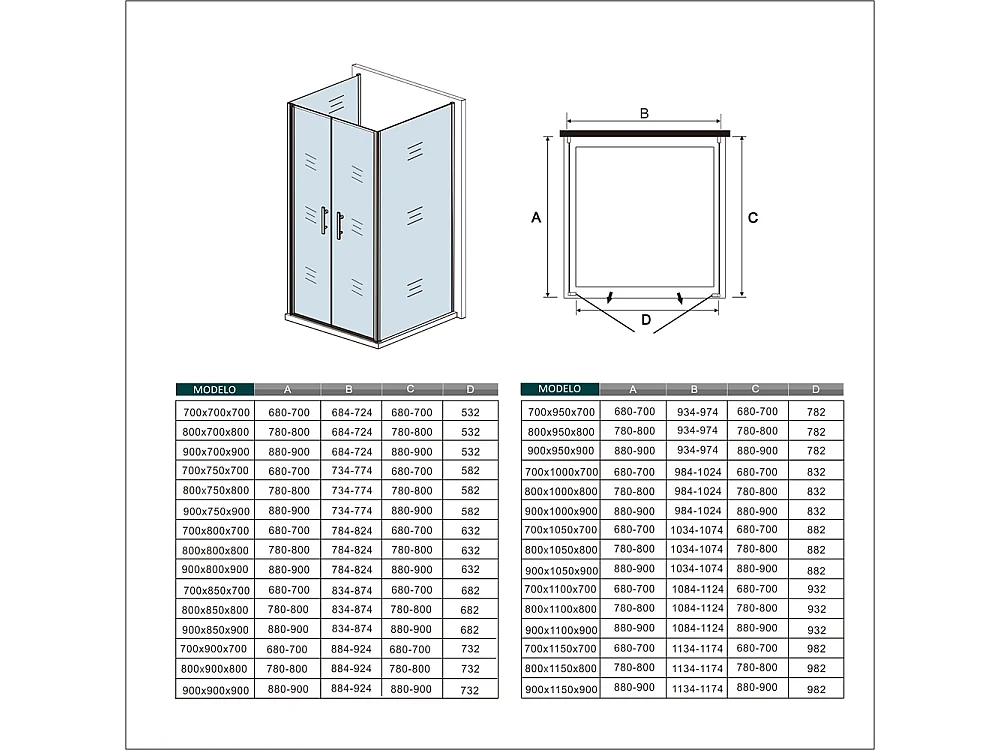 B

A

C

D

| MODELO | A | B | C | D |
|---|---|---|---|---|
| 700x700x700 | 680-700 | 684-724 | 680-700 | 532 |
| 800x700x800 | 780-800 | 684-724 | 780-800 | 532 |
| 900x700x900 | 880-900 | 684-724 | 880-900 | 532 |
| 700x750x700 | 680-700 | 734-774 | 680-700 | 582 |
| 800x750x800 | 780-800 | 734-774 | 780-800 | 582 |
| 900x750x900 | 880-900 | 734-774 | 880-900 | 582 |
| 700x800x700 | 680-700 | 784-824 | 680-700 | 632 |
| 800x800x800 | 780-800 | 784-824 | 780-800 | 632 |
| 900x800x900 | 880-900 | 784-824 | 880-900 | 632 |
| 700x850x700 | 680-700 | 834-874 | 680-700 | 682 |
| 800x850x800 | 780-800 | 834-874 | 780-800 | 682 |
| 900x850x900 | 880-900 | 834-874 | 880-900 | 682 |
| 700x900x700 | 680-700 | 884-924 | 680-700 | 732 |
| 800x900x800 | 780-800 | 884-924 | 780-800 | 732 |
| 900x900x900 | 880-900 | 884-924 | 880-900 | 732 |

| MODELO | A | B | C | D |
|---|---|---|---|---|
| 700x950x700 | 680-700 | 934-974 | 680-700 | 782 |
| 800x950x800 | 780-800 | 934-974 | 780-800 | 782 |
| 900x950x900 | 880-900 | 934-974 | 880-900 | 782 |
| 700x1000x700 | 680-700 | 984-1024 | 680-700 | 832 |
| 800x1000x800 | 780-800 | 984-1024 | 780-800 | 832 |
| 900x1000x900 | 880-900 | 984-1024 | 880-900 | 832 |
| 700x1050x700 | 680-700 | 1034-1074 | 680-700 | 882 |
| 800x1050x800 | 780-800 | 1034-1074 | 780-800 | 882 |
| 900x1050x900 | 880-900 | 1034-1074 | 880-900 | 882 |
| 700x1100x700 | 680-700 | 1084-1124 | 680-700 | 932 |
| 800x1100x800 | 780-800 | 1084-1124 | 780-800 | 932 |
| 900x1100x900 | 880-900 | 1084-1124 | 880-900 | 932 |
| 700x1150x700 | 680-700 | 1134-1174 | 680-700 | 982 |
| 800x1150x800 | 780-800 | 1134-1174 | 780-800 | 982 |
| 900x1150x900 | 880-900 | 1134-1174 | 880-900 | 982 |