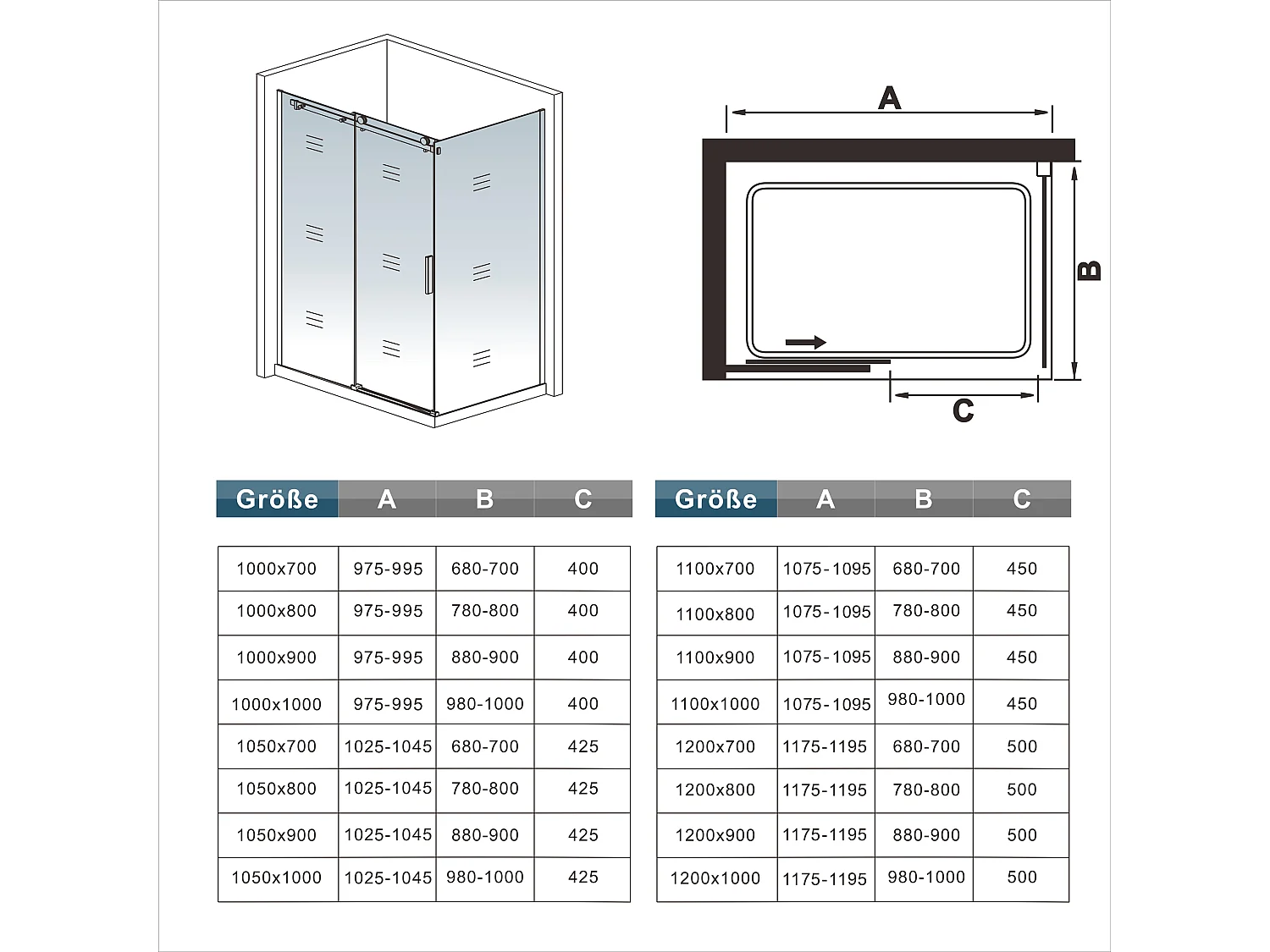 A

B

C

| Größe | A | B | C |
|---|---|---|---|
| 1000x700 | 975-995 | 680-700 | 400 |
| 1000x800 | 975-995 | 780-800 | 400 |
| 1000x900 | 975-995 | 880-900 | 400 |
| 1000x1000 | 975-995 | 980-1000 | 400 |
| 1050x700 | 1025-1045 | 680-700 | 425 |
| 1050x800 | 1025-1045 | 780-800 | 425 |
| 1050x900 | 1025-1045 | 880-900 | 425 |
| 1050x1000 | 1025-1045 | 980-1000 | 425 |

| Größe | A | B | C |
|---|---|---|---|
| 1100x700 | 1075-1095 | 680-700 | 450 |
| 1100x800 | 1075-1095 | 780-800 | 450 |
| 1100x900 | 1075-1095 | 880-900 | 450 |
| 1100x1000 | 1075-1095 | 980-1000 | 450 |
| 1200x700 | 1175-1195 | 680-700 | 500 |
| 1200x800 | 1175-1195 | 780-800 | 500 |
| 1200x900 | 1175-1195 | 880-900 | 500 |
| 1200x1000 | 1175-1195 | 980-1000 | 500 |