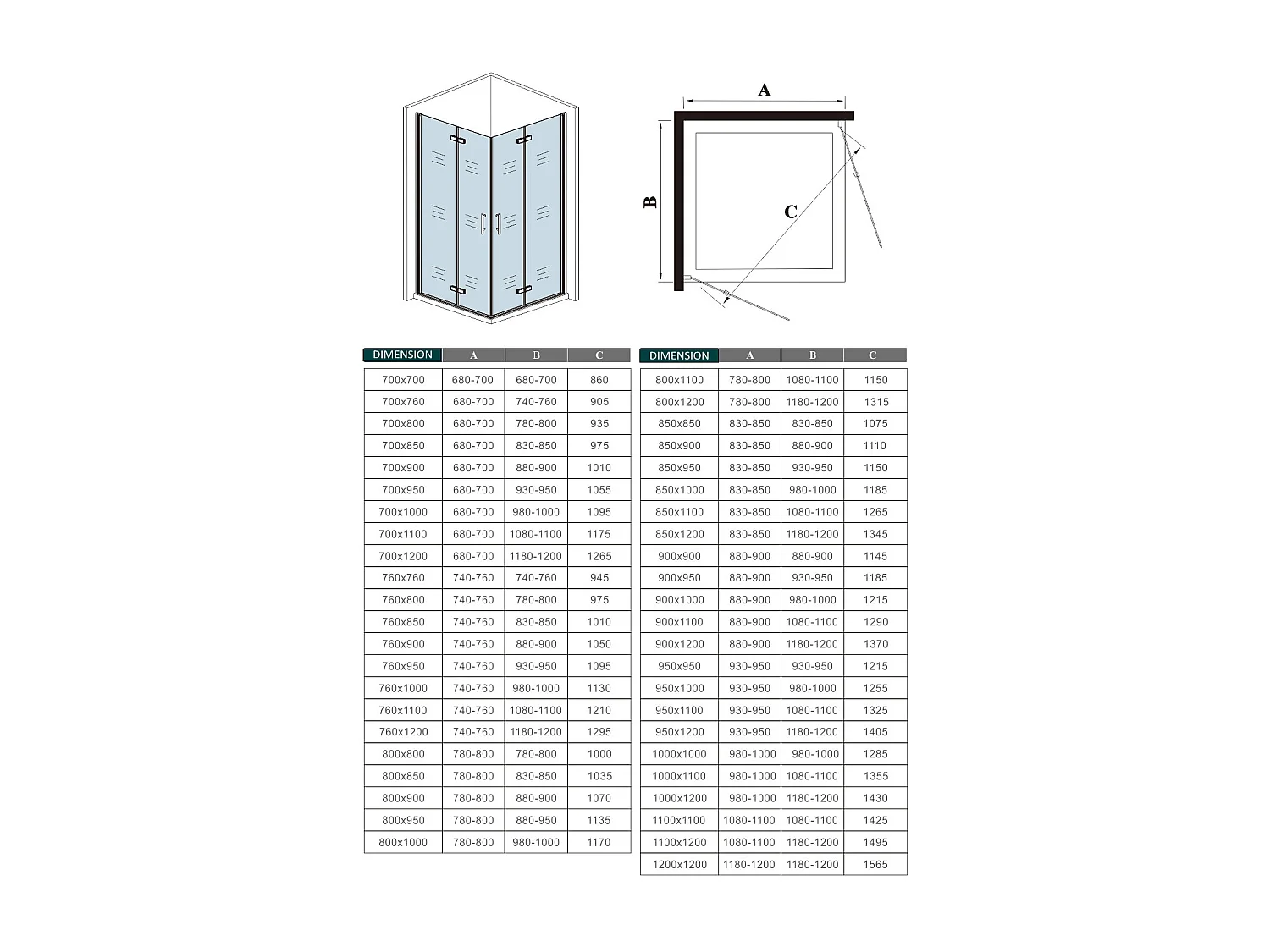 A

B

C

| DIMENSION | A | B | C |
|---|---|---|---|
| 700x700 | 680-700 | 680-700 | 860 |
| 700x760 | 680-700 | 740-760 | 905 |
| 700x800 | 680-700 | 780-800 | 935 |
| 700x850 | 680-700 | 830-850 | 975 |
| 700x900 | 680-700 | 880-900 | 1010 |
| 700x950 | 680-700 | 930-950 | 1055 |
| 700x1000 | 680-700 | 980-1000 | 1095 |
| 700x1100 | 680-700 | 1080-1100 | 1175 |
| 700x1200 | 680-700 | 1180-1200 | 1265 |
| 760x760 | 740-760 | 740-760 | 945 |
| 760x800 | 740-760 | 780-800 | 975 |
| 760x850 | 740-760 | 830-850 | 1010 |
| 760x900 | 740-760 | 880-900 | 1050 |
| 760x950 | 740-760 | 930-950 | 1095 |
| 760x1000 | 740-760 | 980-1000 | 1130 |
| 760x1100 | 740-760 | 1080-1100 | 1210 |
| 760x1200 | 740-760 | 1180-1200 | 1295 |
| 800x800 | 780-800 | 780-800 | 1000 |
| 800x850 | 780-800 | 830-850 | 1035 |
| 800x900 | 780-800 | 880-900 | 1070 |
| 800x950 | 780-800 | 880-950 | 1135 |
| 800x1000 | 780-800 | 980-1000 | 1170 |

| DIMENSION | A | B | C |
|---|---|---|---|
| 800x1100 | 780-800 | 1080-1100 | 1150 |
| 800x1200 | 780-800 | 1180-1200 | 1315 |
| 850x850 | 830-850 | 830-850 | 1075 |
| 850x900 | 830-850 | 880-900 | 1110 |
| 850x950 | 830-850 | 930-950 | 1150 |
| 850x1000 | 830-850 | 980-1000 | 1185 |
| 850x1100 | 830-850 | 1080-1100 | 1265 |
| 850x1200 | 830-850 | 1180-1200 | 1345 |
| 900x900 | 880-900 | 880-900 | 1145 |
| 900x950 | 880-900 | 930-950 | 1185 |
| 900x1000 | 880-900 | 980-1000 | 1215 |
| 900x1100 | 880-900 | 1080-1100 | 1290 |
| 900x1200 | 880-900 | 1180-1200 | 1370 |
| 950x950 | 930-950 | 930-950 | 1215 |
| 950x1000 | 930-950 | 980-1000 | 1255 |
| 950x1100 | 930-950 | 1080-1100 | 1325 |
| 950x1200 | 930-950 | 1180-1200 | 1405 |
| 1000x1000 | 980-1000 | 980-1000 | 1285 |
| 1000x1100 | 980-1000 | 1080-1100 | 1355 |
| 1000x1200 | 980-1000 | 1180-1200 | 1430 |
| 1100x1100 | 1080-1100 | 1080-1100 | 1425 |
| 1100x1200 | 1080-1100 | 1180-1200 | 1495 |
| 1200x1200 | 1180-1200 | 1180-1200 | 1565 |