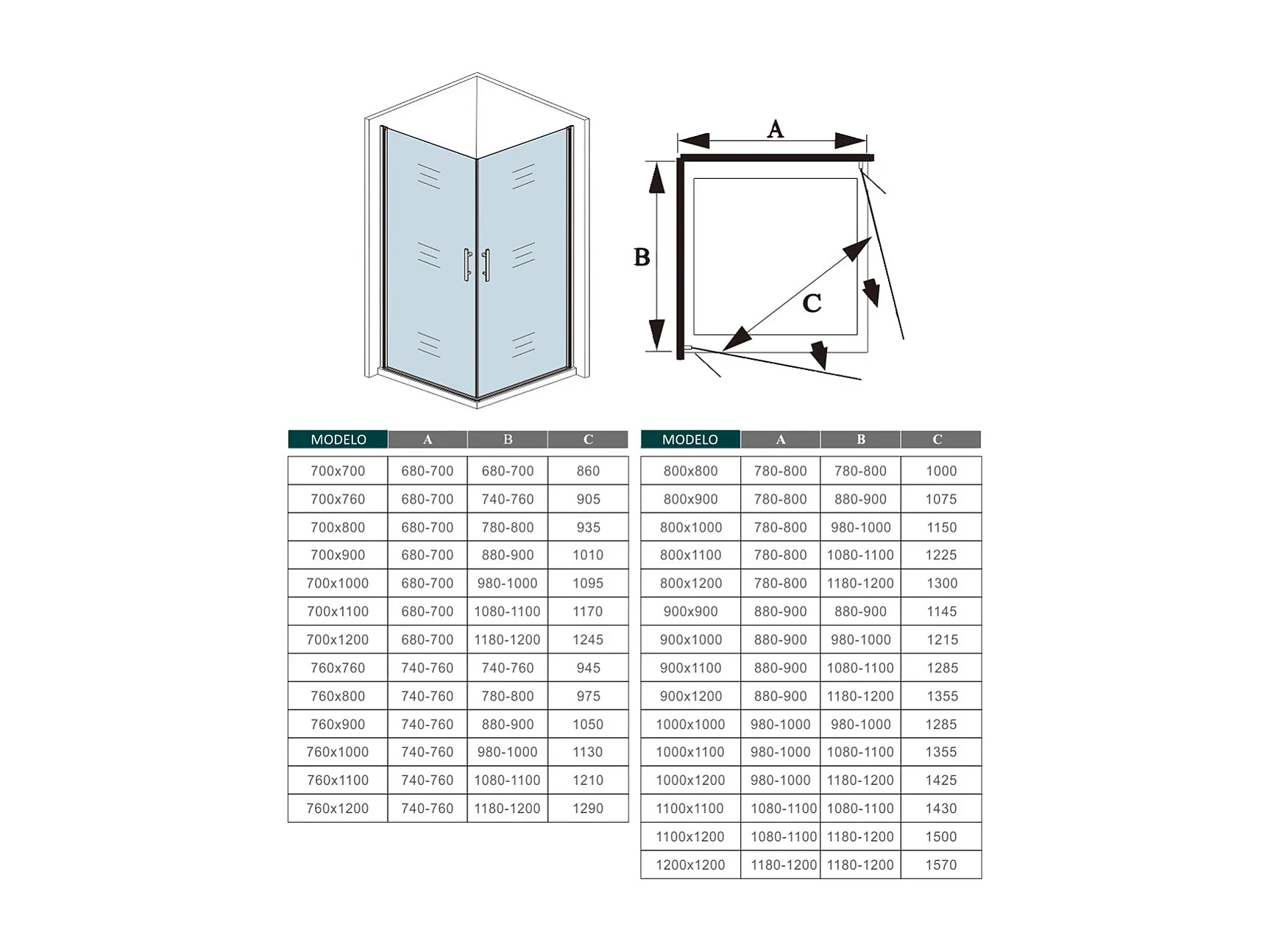 A

B

C

| MODELO | A | B | C |
|---|---|---|---|
| 700x700 | 680-700 | 680-700 | 860 |
| 700x760 | 680-700 | 740-760 | 905 |
| 700x800 | 680-700 | 780-800 | 935 |
| 700x900 | 680-700 | 880-900 | 1010 |
| 700x1000 | 680-700 | 980-1000 | 1095 |
| 700x1100 | 680-700 | 1080-1100 | 1170 |
| 700x1200 | 680-700 | 1180-1200 | 1245 |
| 760x760 | 740-760 | 740-760 | 945 |
| 760x800 | 740-760 | 780-800 | 975 |
| 760x900 | 740-760 | 880-900 | 1050 |
| 760x1000 | 740-760 | 980-1000 | 1130 |
| 760x1100 | 740-760 | 1080-1100 | 1210 |
| 760x1200 | 740-760 | 1180-1200 | 1290 |

| MODELO | A | B | C |
|---|---|---|---|
| 800x800 | 780-800 | 780-800 | 1000 |
| 800x900 | 780-800 | 880-900 | 1075 |
| 800x1000 | 780-800 | 980-1000 | 1150 |
| 800x1100 | 780-800 | 1080-1100 | 1225 |
| 800x1200 | 780-800 | 1180-1200 | 1300 |
| 900x900 | 880-900 | 880-900 | 1145 |
| 900x1000 | 880-900 | 980-1000 | 1215 |
| 900x1100 | 880-900 | 1080-1100 | 1285 |
| 900x1200 | 880-900 | 1180-1200 | 1355 |
| 1000x1000 | 980-1000 | 980-1000 | 1285 |
| 1000x1100 | 980-1000 | 1080-1100 | 1355 |
| 1000x1200 | 980-1000 | 1180-1200 | 1425 |
| 1100x1100 | 1080-1100 | 1080-1100 | 1430 |
| 1100x1200 | 1080-1100 | 1180-1200 | 1500 |
| 1200x1200 | 1180-1200 | 1180-1200 | 1570 |