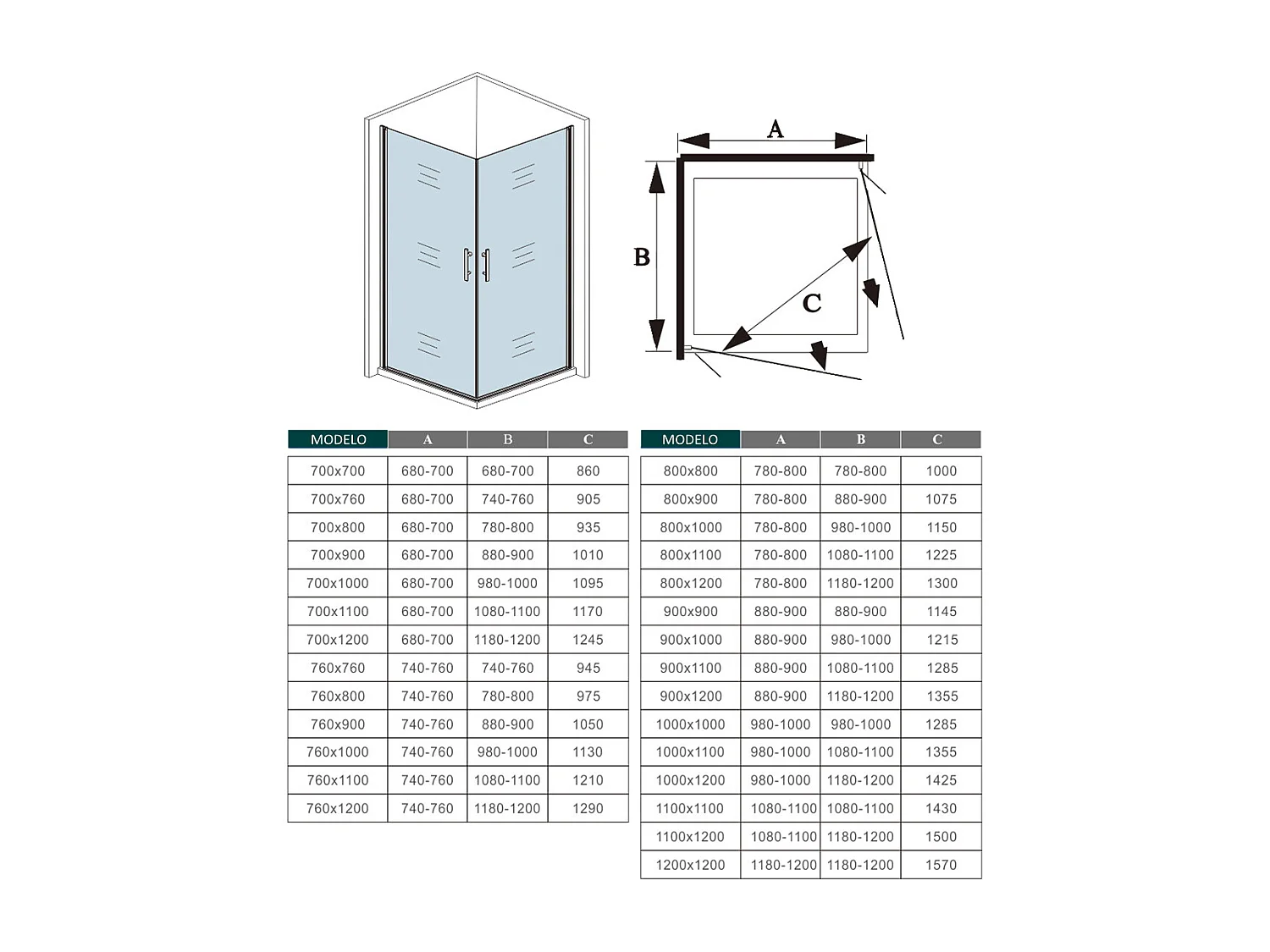 A

B

C

| MODELO | A | B | C |
|---|---|---|---|
| 700x700 | 680-700 | 680-700 | 860 |
| 700x760 | 680-700 | 740-760 | 905 |
| 700x800 | 680-700 | 780-800 | 935 |
| 700x900 | 680-700 | 880-900 | 1010 |
| 700x1000 | 680-700 | 980-1000 | 1095 |
| 700x1100 | 680-700 | 1080-1100 | 1170 |
| 700x1200 | 680-700 | 1180-1200 | 1245 |
| 760x760 | 740-760 | 740-760 | 945 |
| 760x800 | 740-760 | 780-800 | 975 |
| 760x900 | 740-760 | 880-900 | 1050 |
| 760x1000 | 740-760 | 980-1000 | 1130 |
| 760x1100 | 740-760 | 1080-1100 | 1210 |
| 760x1200 | 740-760 | 1180-1200 | 1290 |

| MODELO | A | B | C |
|---|---|---|---|
| 800x800 | 780-800 | 780-800 | 1000 |
| 800x900 | 780-800 | 880-900 | 1075 |
| 800x1000 | 780-800 | 980-1000 | 1150 |
| 800x1100 | 780-800 | 1080-1100 | 1225 |
| 800x1200 | 780-800 | 1180-1200 | 1300 |
| 900x900 | 880-900 | 880-900 | 1145 |
| 900x1000 | 880-900 | 980-1000 | 1215 |
| 900x1100 | 880-900 | 1080-1100 | 1285 |
| 900x1200 | 880-900 | 1180-1200 | 1355 |
| 1000x1000 | 980-1000 | 980-1000 | 1285 |
| 1000x1100 | 980-1000 | 1080-1100 | 1355 |
| 1000x1200 | 980-1000 | 1180-1200 | 1425 |
| 1100x1100 | 1080-1100 | 1080-1100 | 1430 |
| 1100x1200 | 1080-1100 | 1180-1200 | 1500 |
| 1200x1200 | 1180-1200 | 1180-1200 | 1570 |