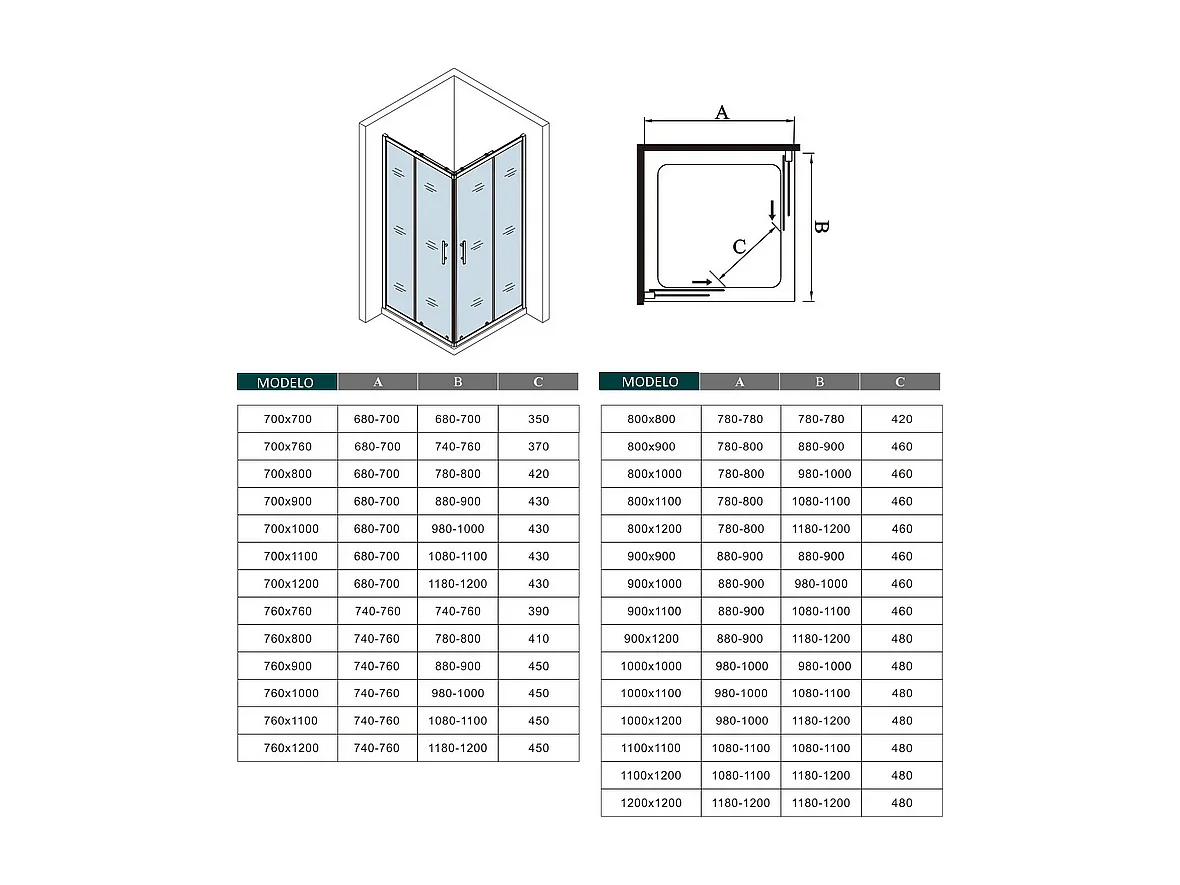 A

B

C

| MODELO | A | B | C |
|---|---|---|---|
| 700x700 | 680-700 | 680-700 | 350 |
| 700x760 | 680-700 | 740-760 | 370 |
| 700x800 | 680-700 | 780-800 | 420 |
| 700x900 | 680-700 | 880-900 | 430 |
| 700x1000 | 680-700 | 980-1000 | 430 |
| 700x1100 | 680-700 | 1080-1100 | 430 |
| 700x1200 | 680-700 | 1180-1200 | 430 |
| 760x760 | 740-760 | 740-760 | 390 |
| 760x800 | 740-760 | 780-800 | 410 |
| 760x900 | 740-760 | 880-900 | 450 |
| 760x1000 | 740-760 | 980-1000 | 450 |
| 760x1100 | 740-760 | 1080-1100 | 450 |
| 760x1200 | 740-760 | 1180-1200 | 450 |

| MODELO | A | B | C |
|---|---|---|---|
| 800x800 | 780-780 | 780-780 | 420 |
| 800x900 | 780-800 | 880-900 | 460 |
| 800x1000 | 780-800 | 980-1000 | 460 |
| 800x1100 | 780-800 | 1080-1100 | 460 |
| 800x1200 | 780-800 | 1180-1200 | 460 |
| 900x900 | 880-900 | 880-900 | 460 |
| 900x1000 | 880-900 | 980-1000 | 460 |
| 900x1100 | 880-900 | 1080-1100 | 460 |
| 900x1200 | 880-900 | 1180-1200 | 480 |
| 1000x1000 | 980-1000 | 980-1000 | 480 |
| 1000x1100 | 980-1000 | 1080-1100 | 480 |
| 1000x1200 | 980-1000 | 1180-1200 | 480 |
| 1100x1100 | 1080-1100 | 1080-1100 | 480 |
| 1100x1200 | 1080-1100 | 1180-1200 | 480 |
| 1200x1200 | 1180-1200 | 1180-1200 | 480 |