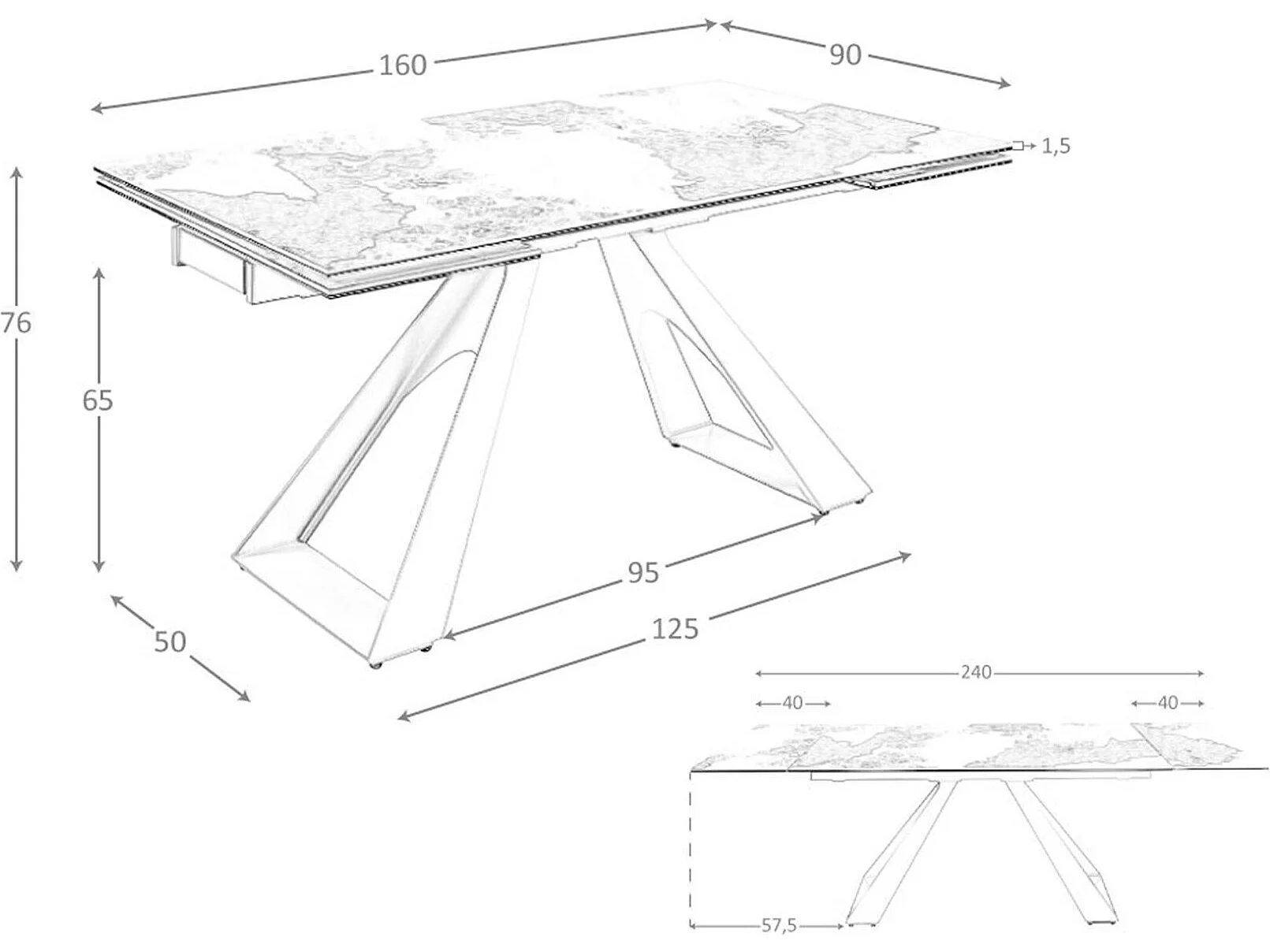 160
90
1,5
76
65
95
50
125
240
40
40
57,5